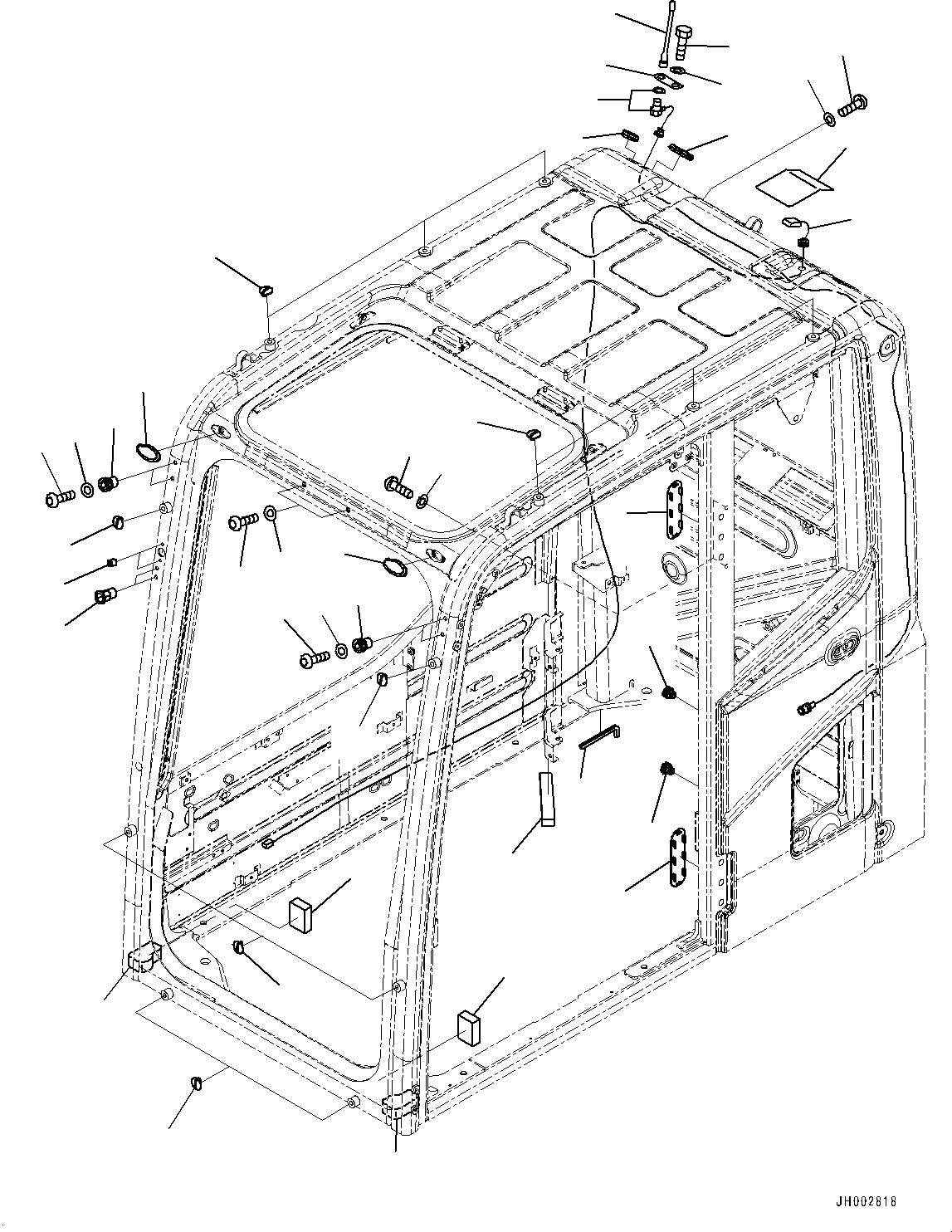 JH002818