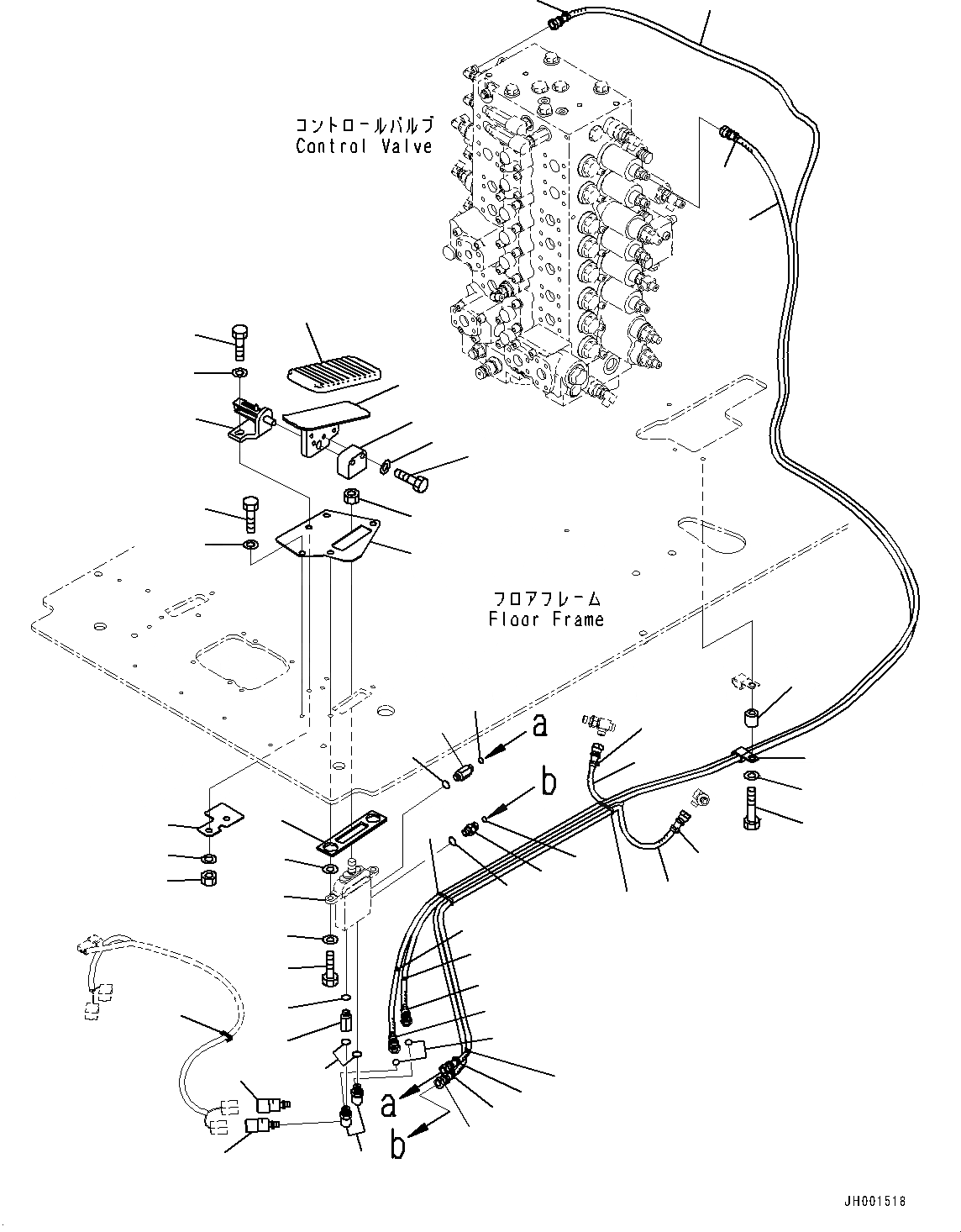 コントロールバルブ
Control Valve

フロアフレーム
Floor Frame

a

b

a

b

JH001518