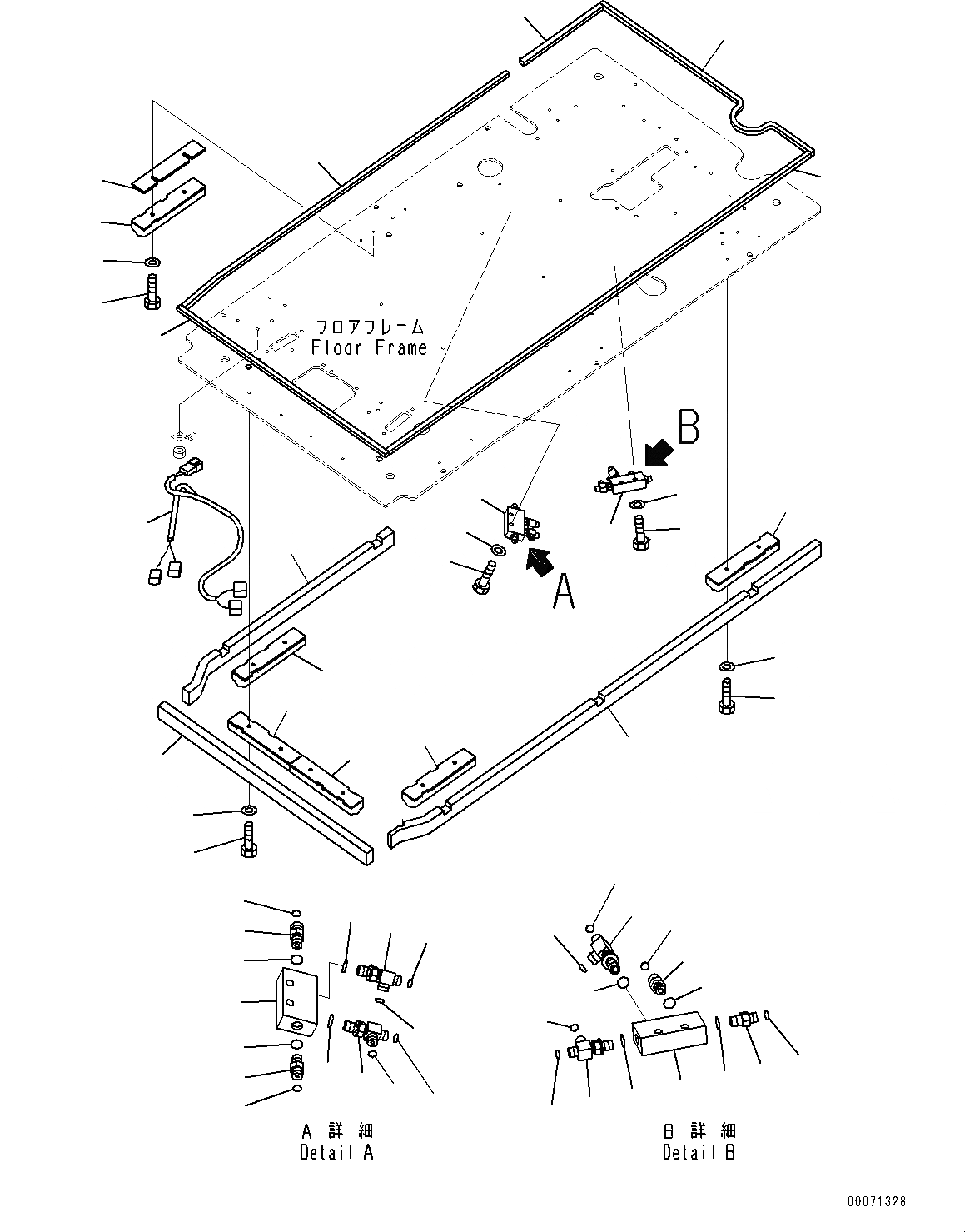 フロアフレーム
Floor Frame

B

A

A 詳 細
Detail A

B 詳 細
Detail B

00071328