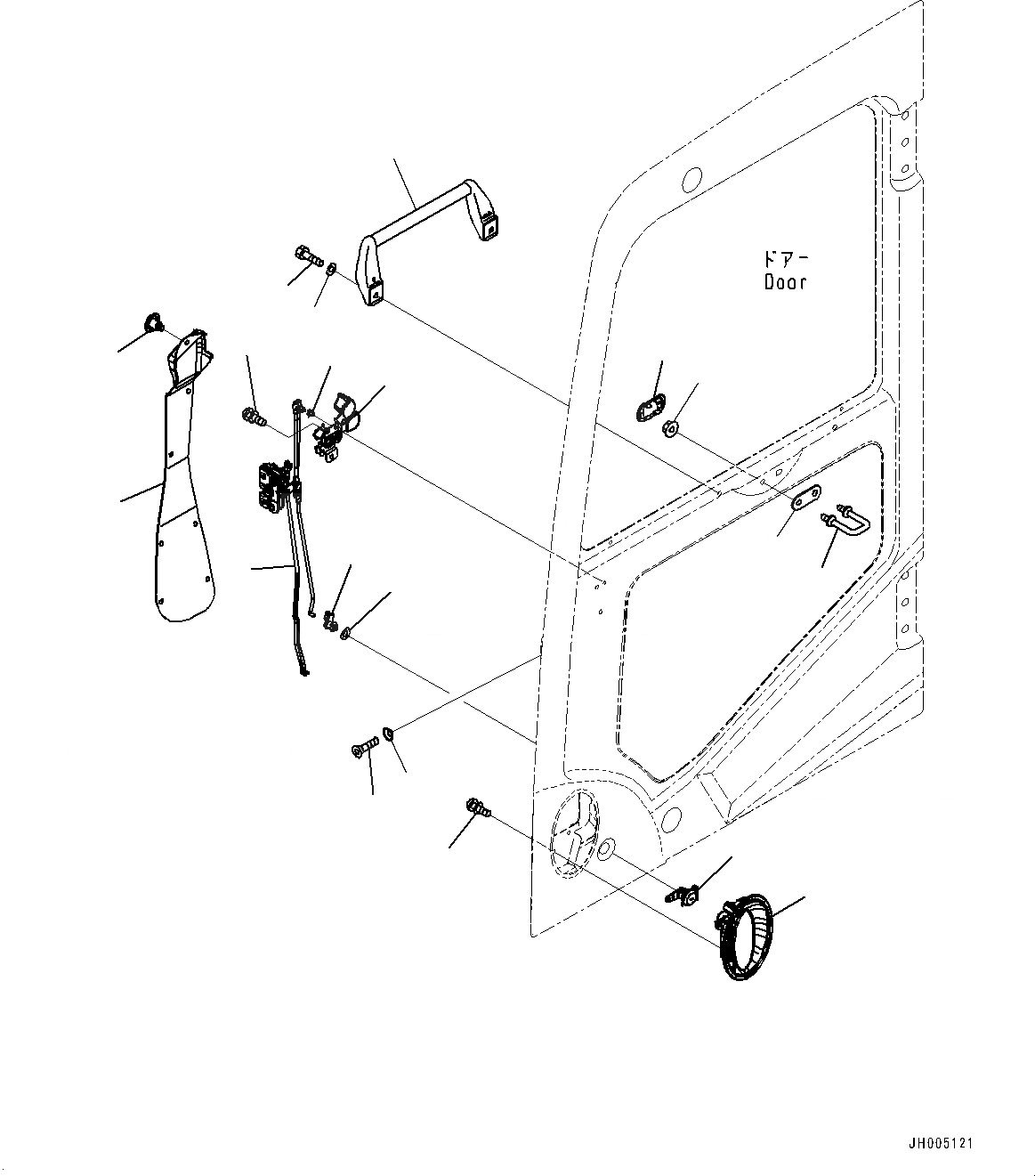 ドアー
Door

JH005121