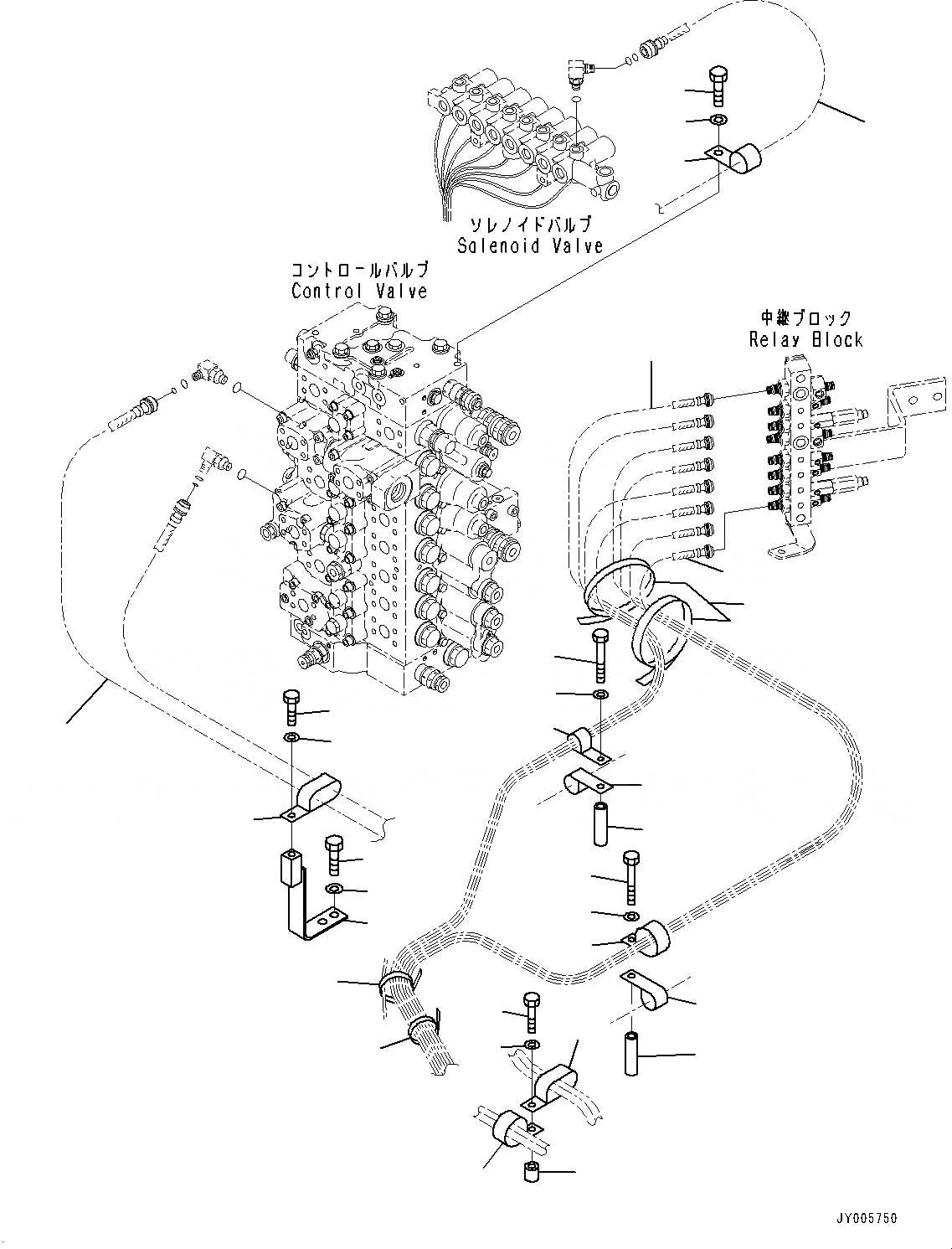 ソレノイドバルブ
Solenoid Valve

コントロールバルブ
Control Valve

中継ブロック
Relay Block

JY005750