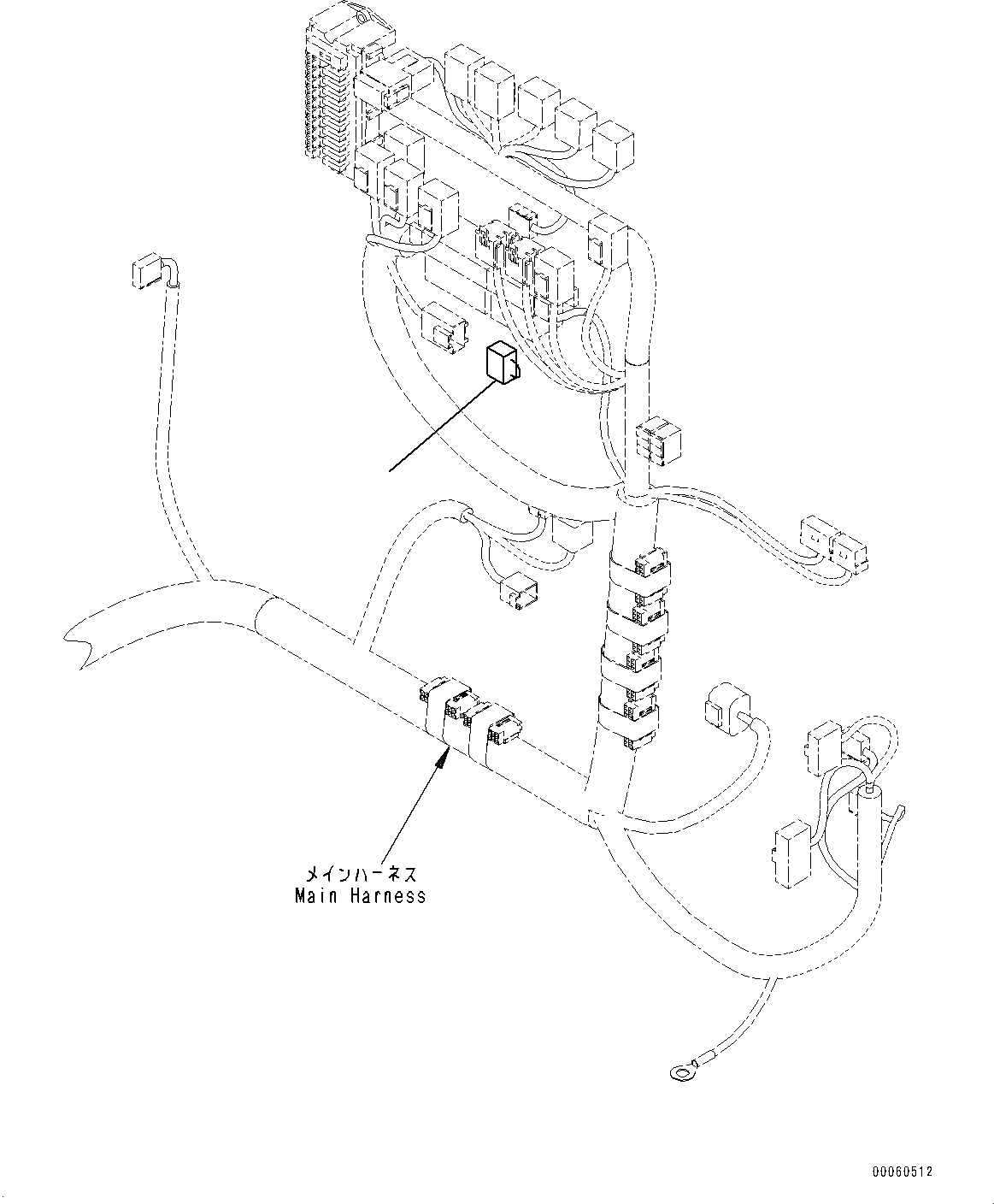 メインハーネス
Main Harness

00060512