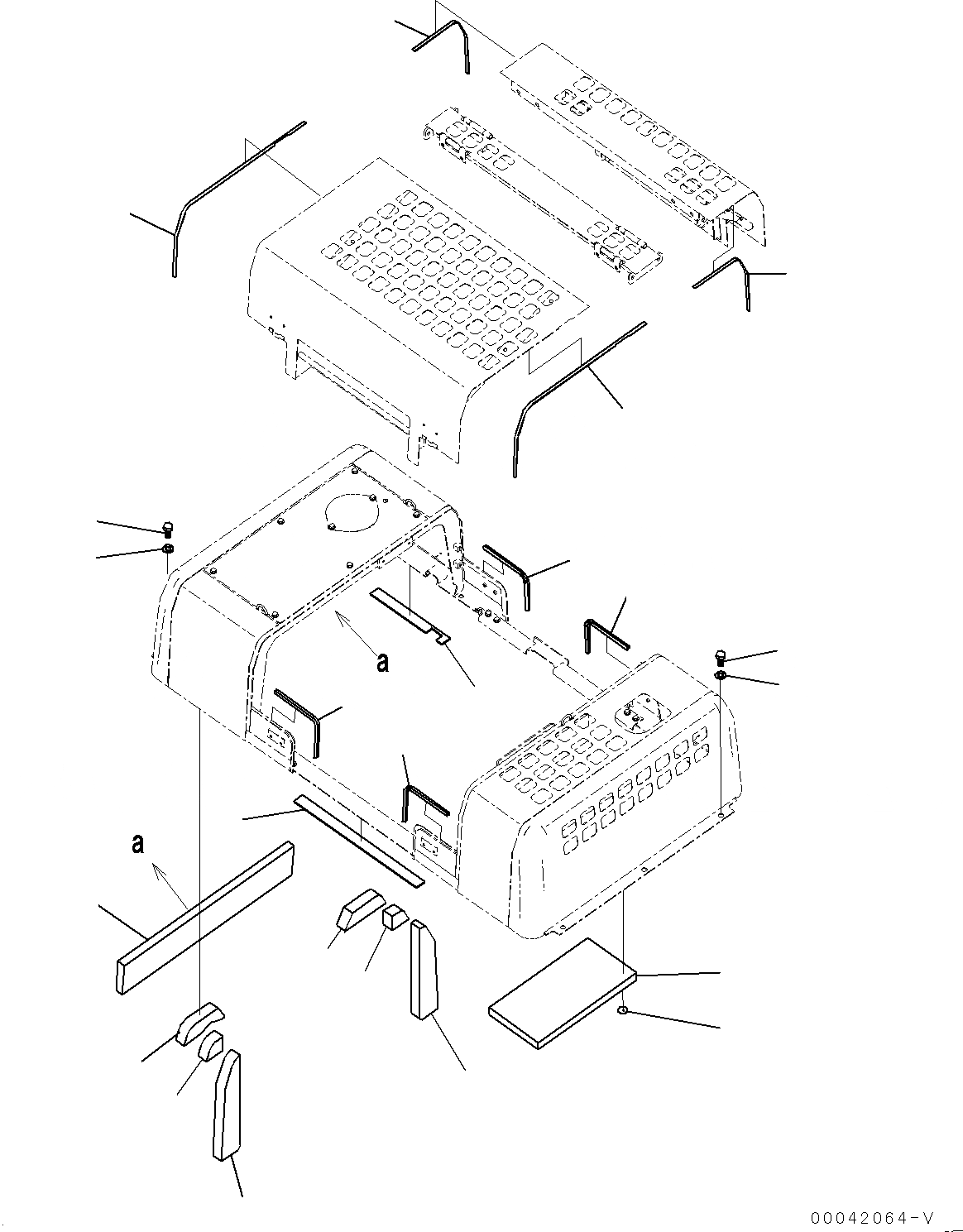 a

a

00042064-V