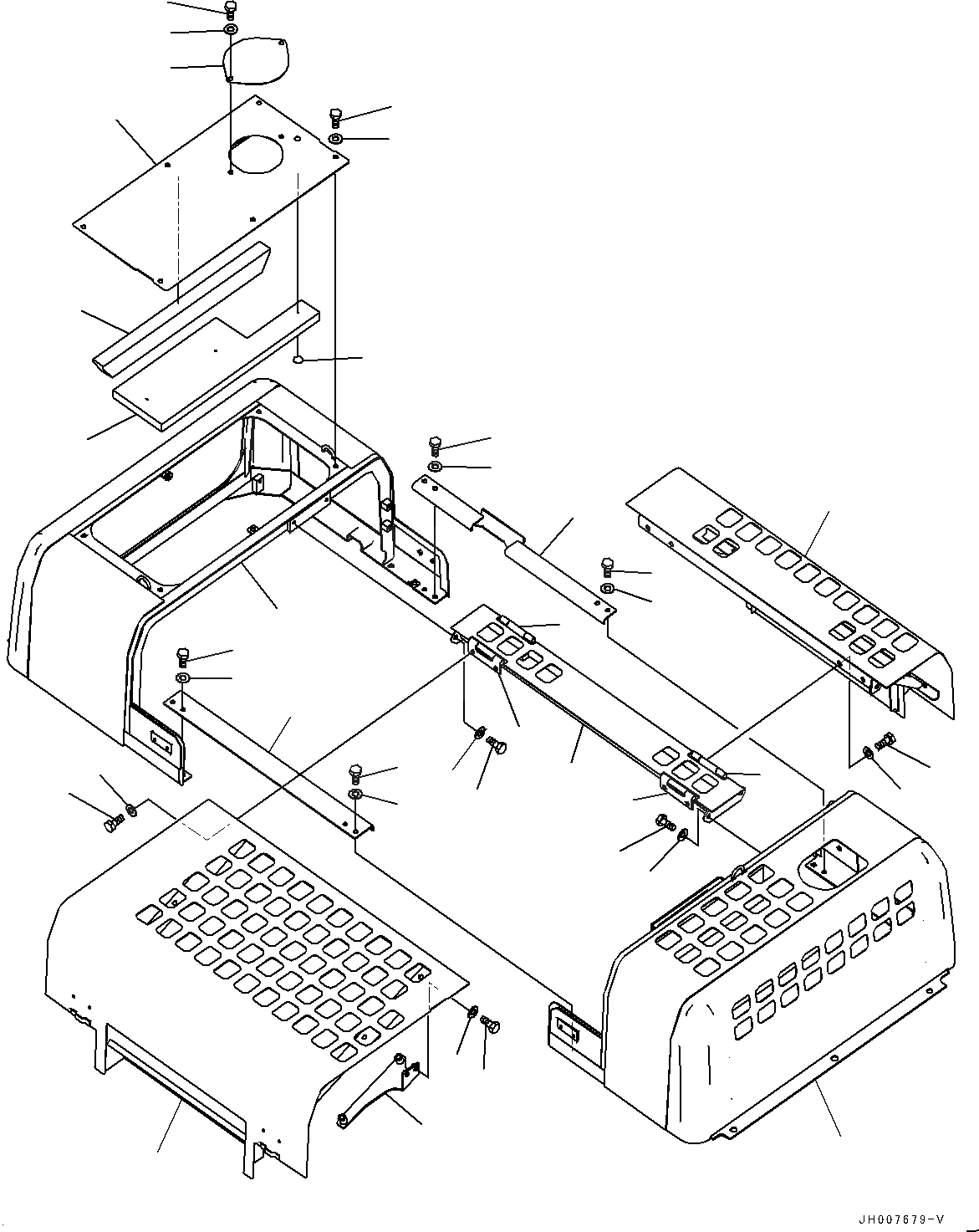 JH007679-V