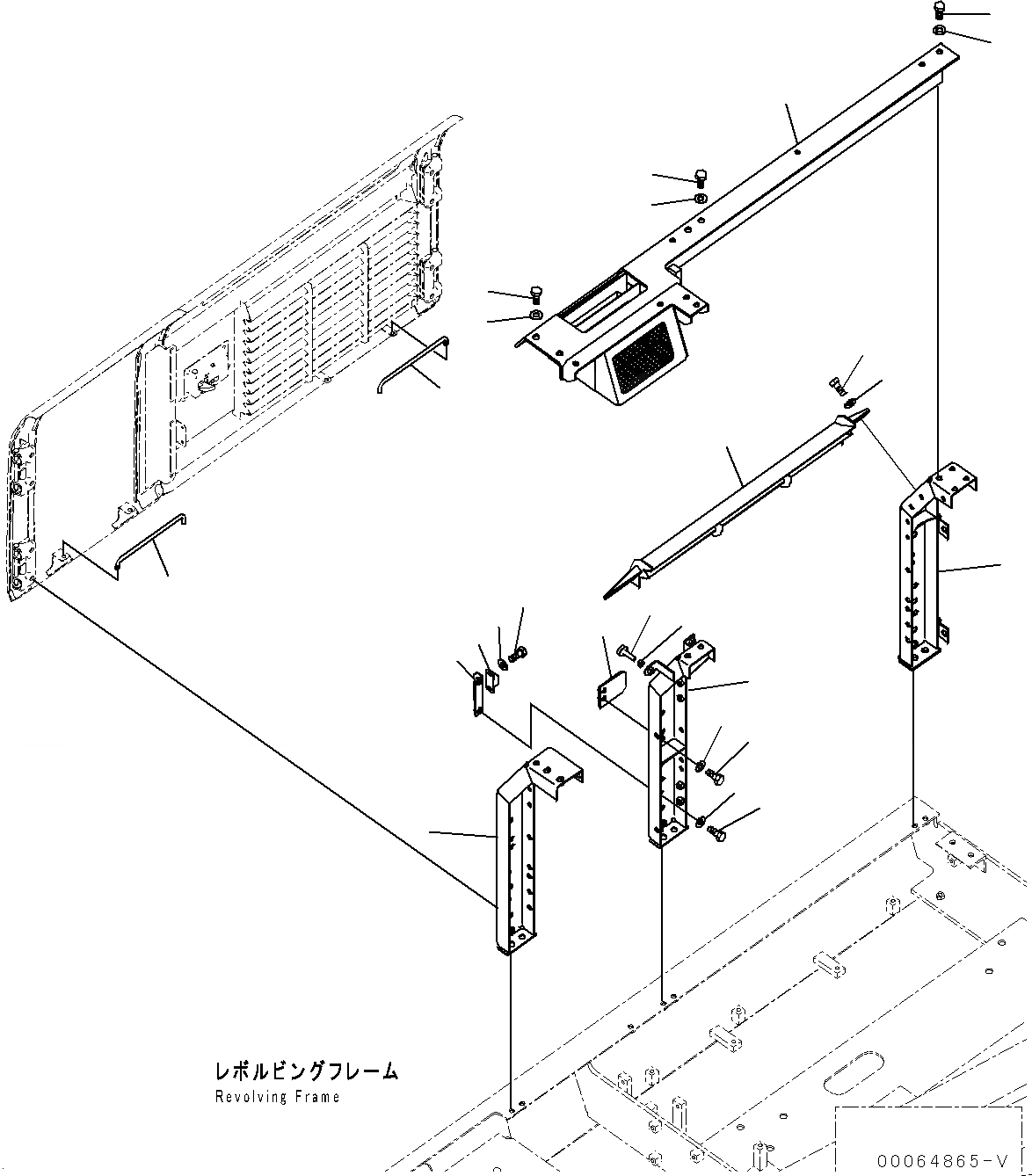 レボルビングフレーム
Revolving Frame

00064865-V