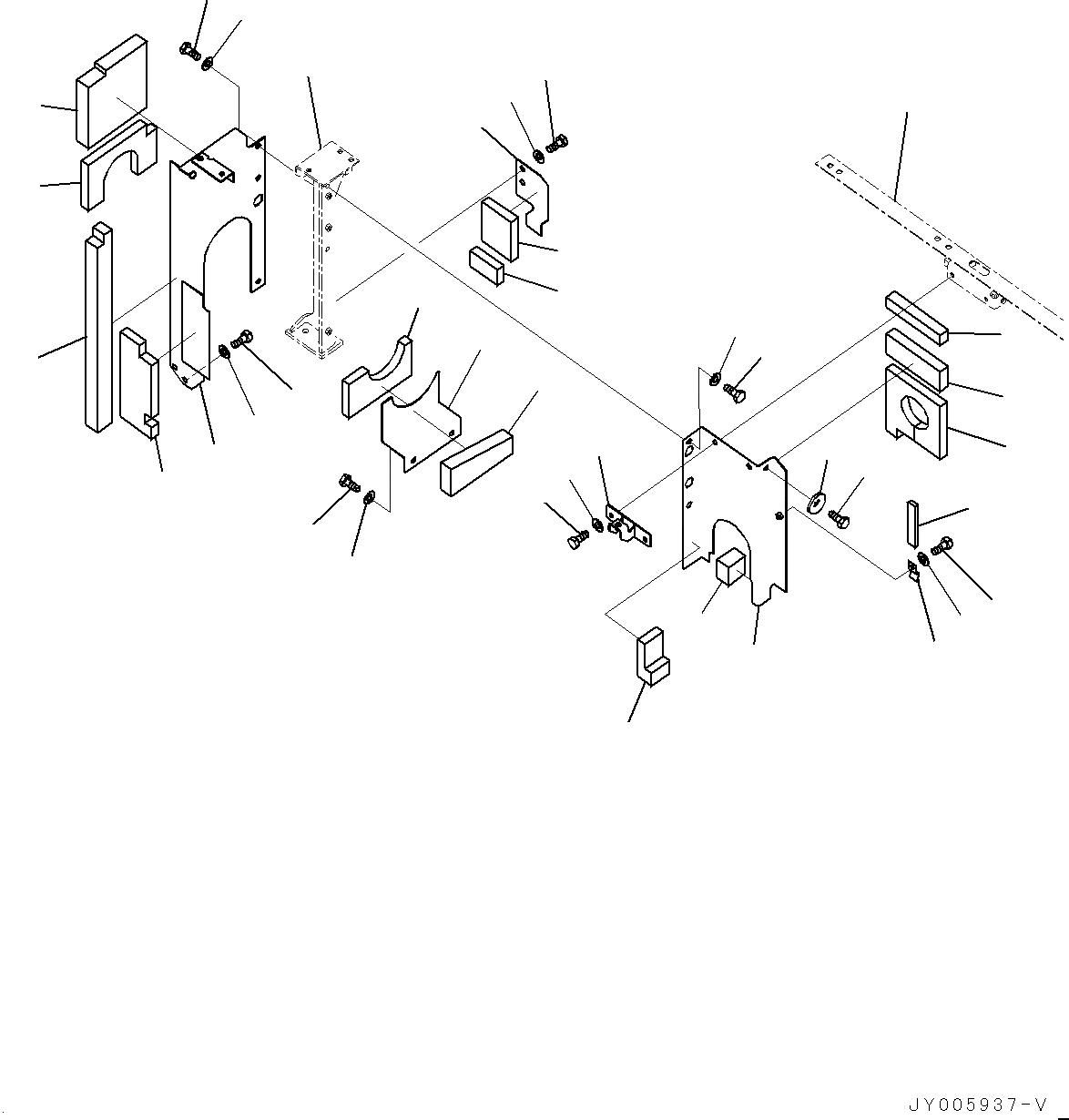 JY005937-V