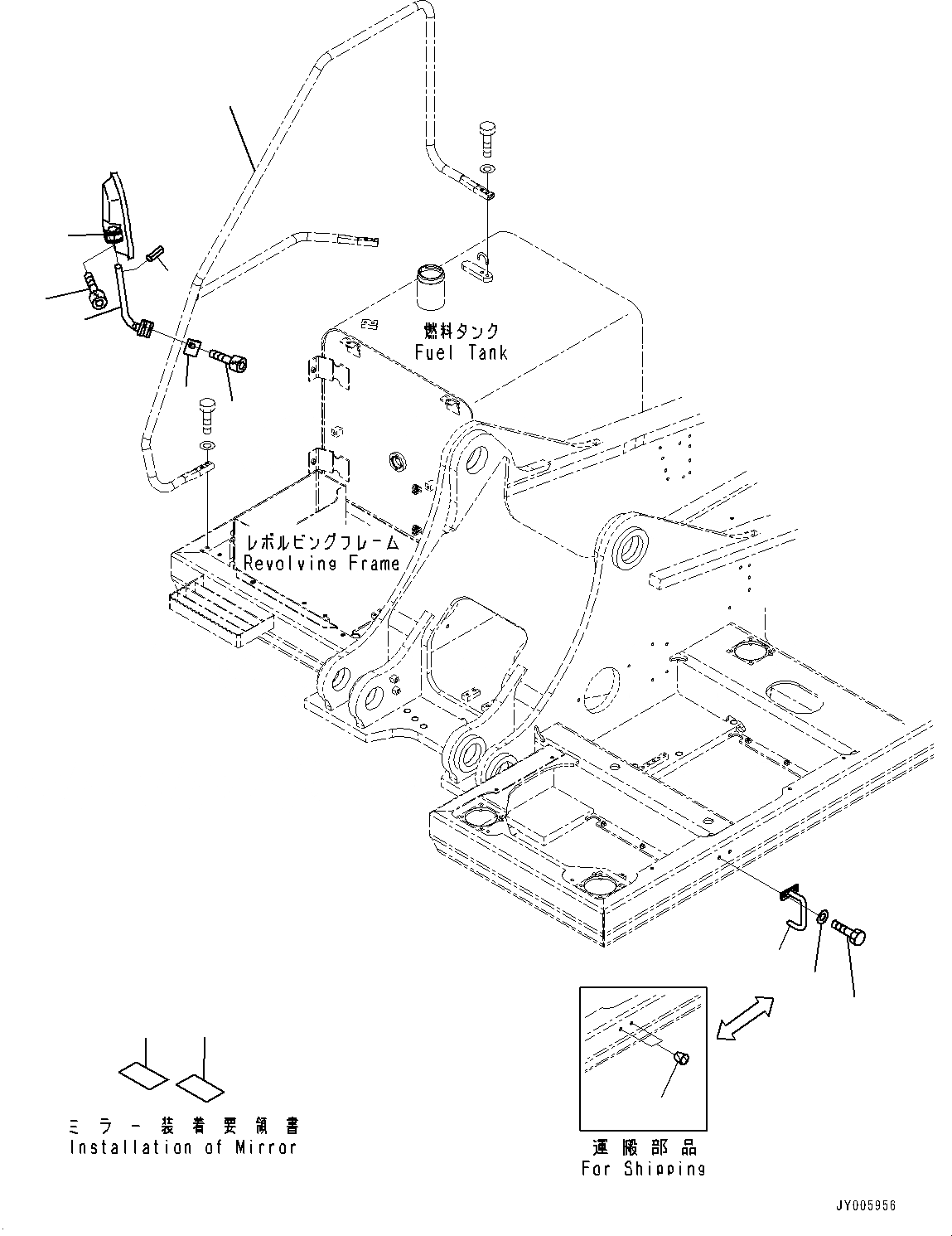 燃料タンク
Fuel Tank

レボルビングフレーム
Revolving Frame

ミラー装着要領書
Installation of Mirror

運搬部品
For Shipping

JY005956