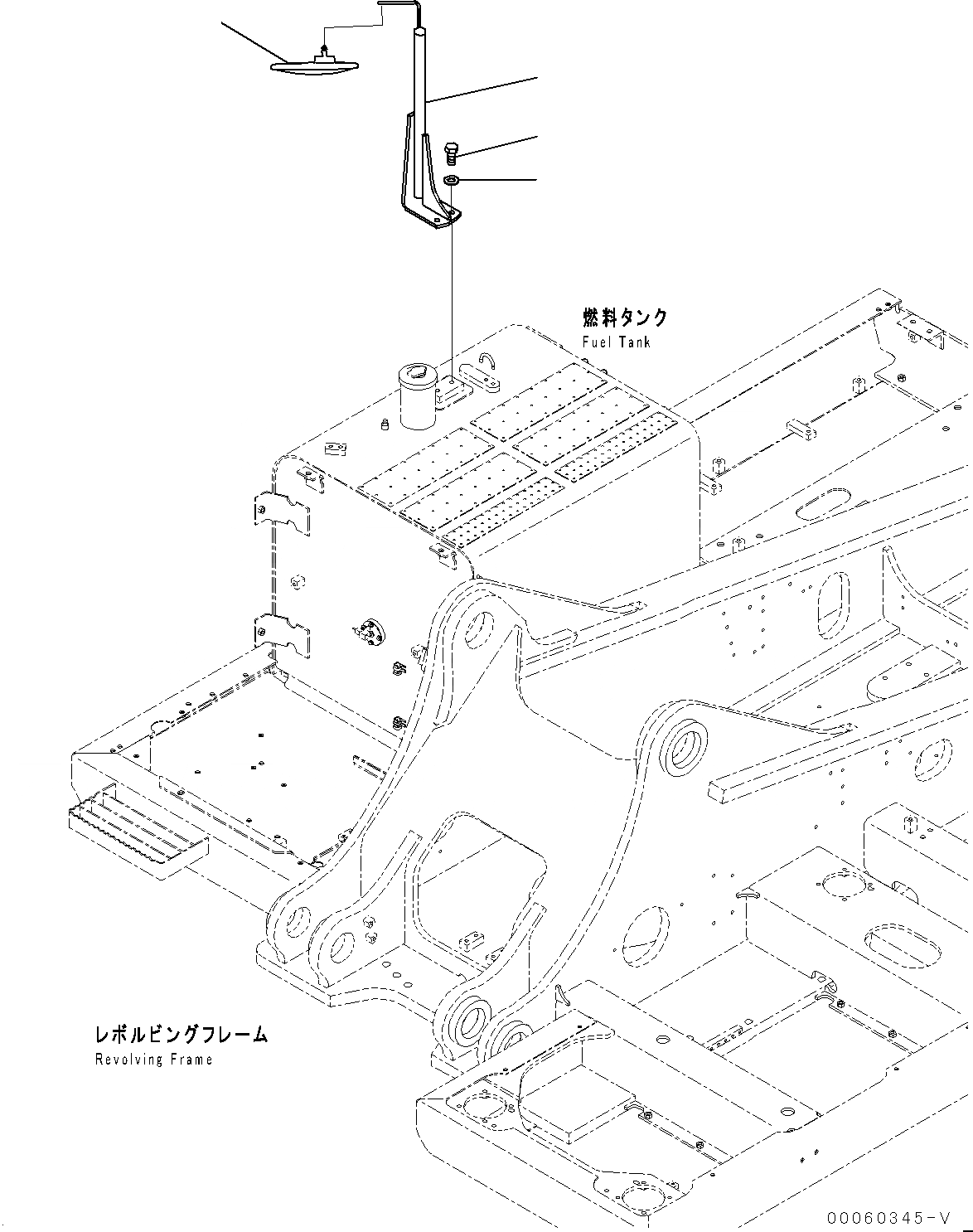 燃料タンク
Fuel Tank

レボルビングフレーム
Revolving Frame

00060345-V