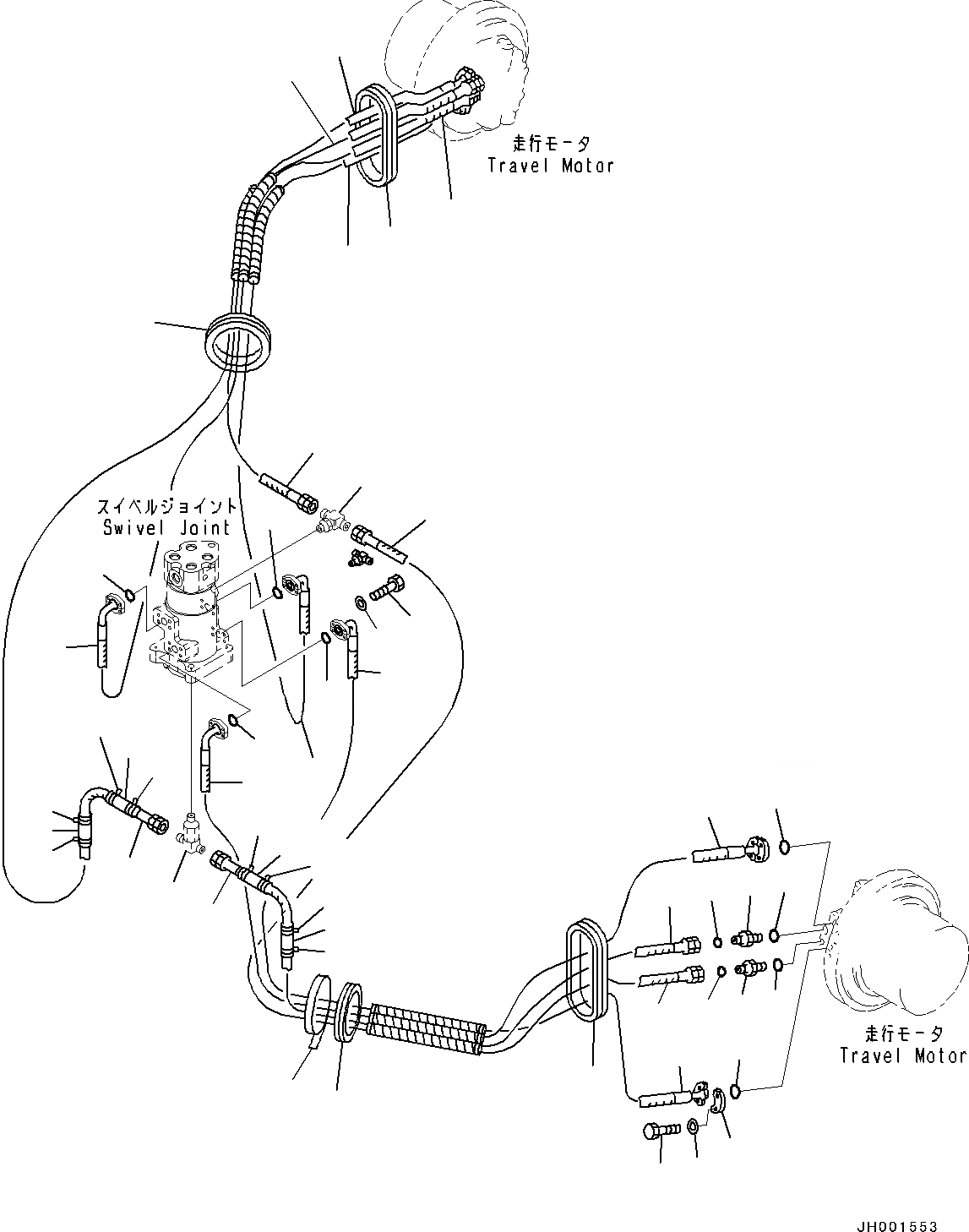 走行モータ
Travel Motor

スイベルジョイント
Swivel Joint

走行モータ
Travel Motor

JH001553