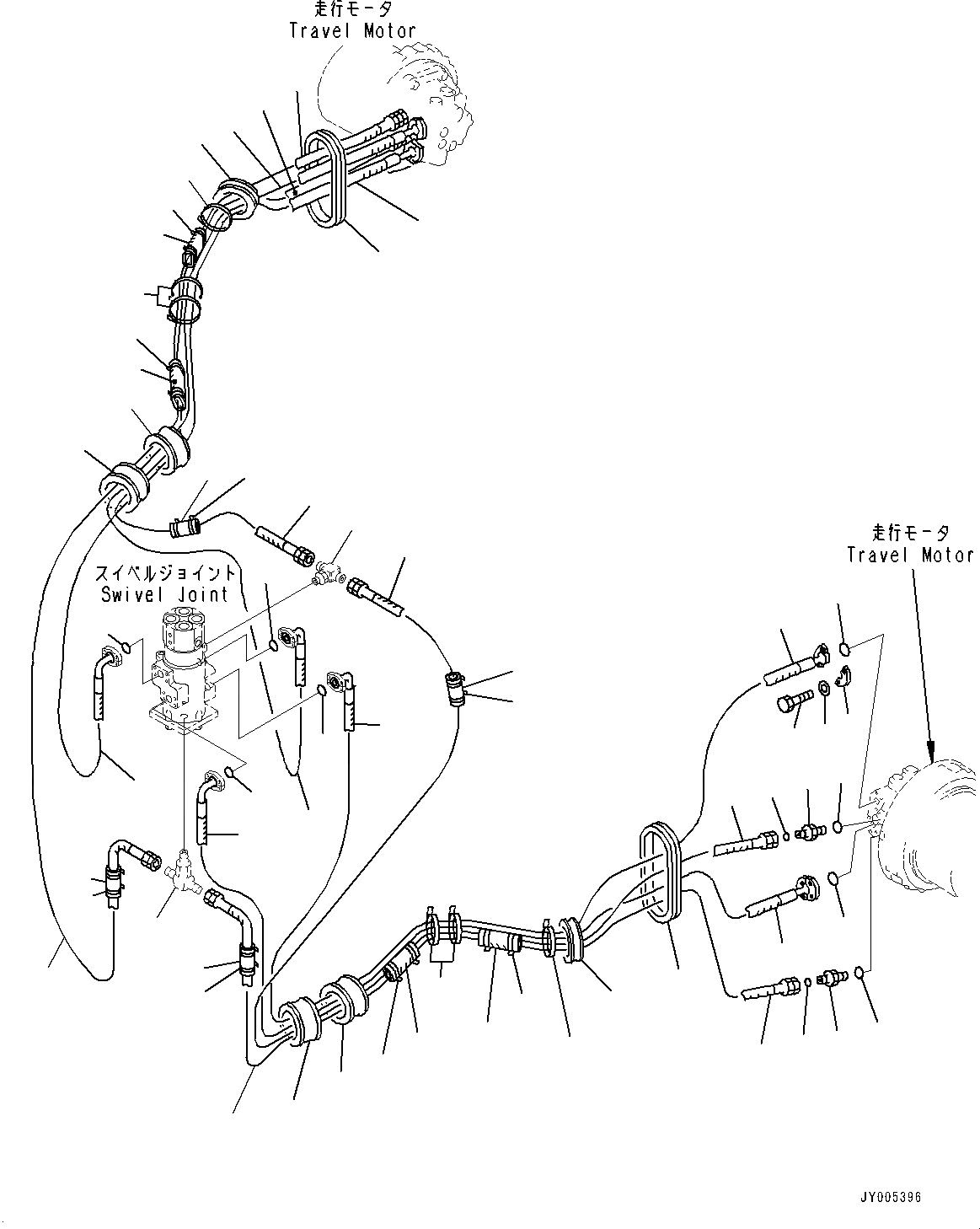 走行モータ
Travel Motor

スイベルジョイント
Swivel Joint

走行モータ
Travel Motor

JY005396