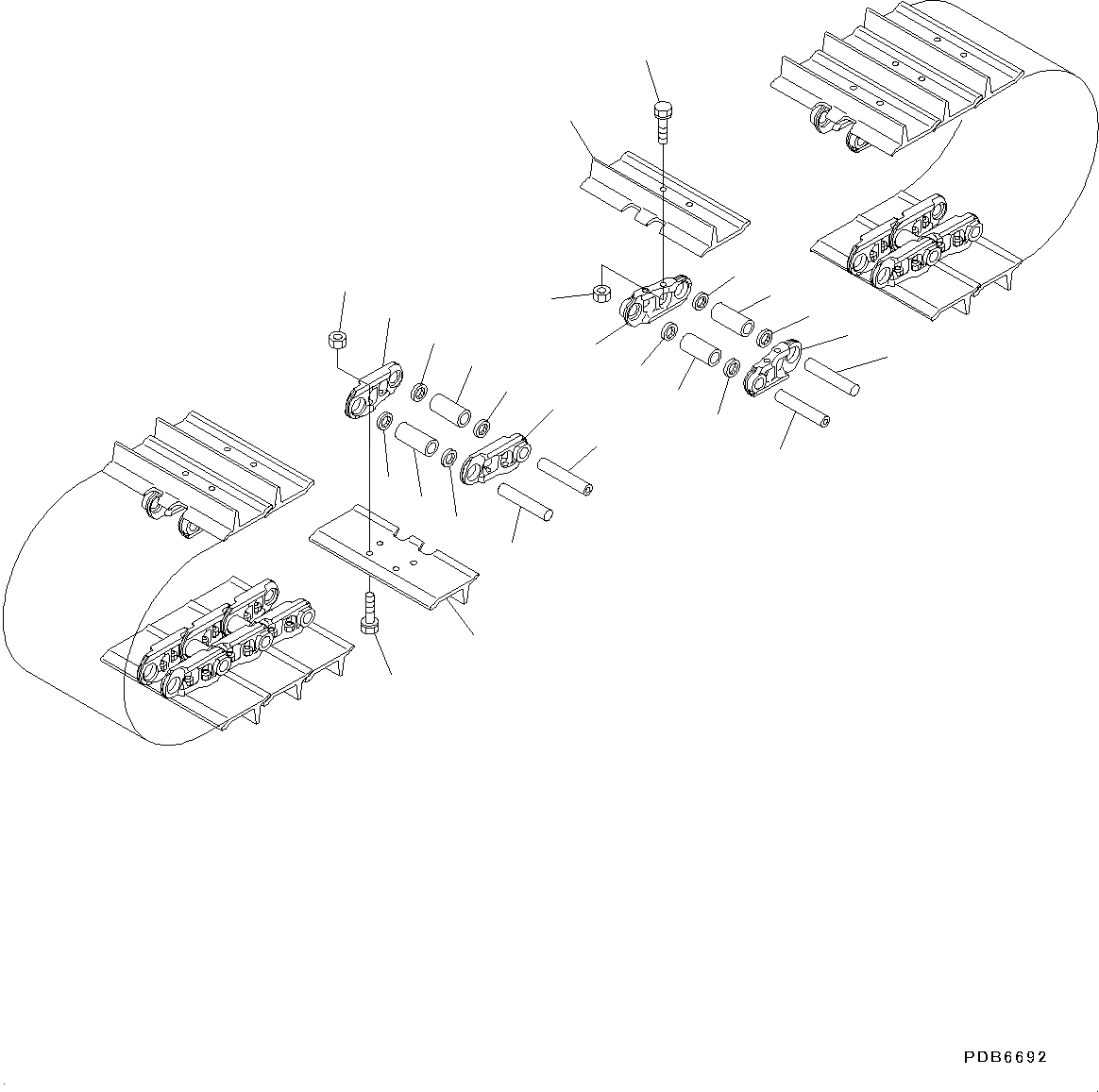 PDB6692