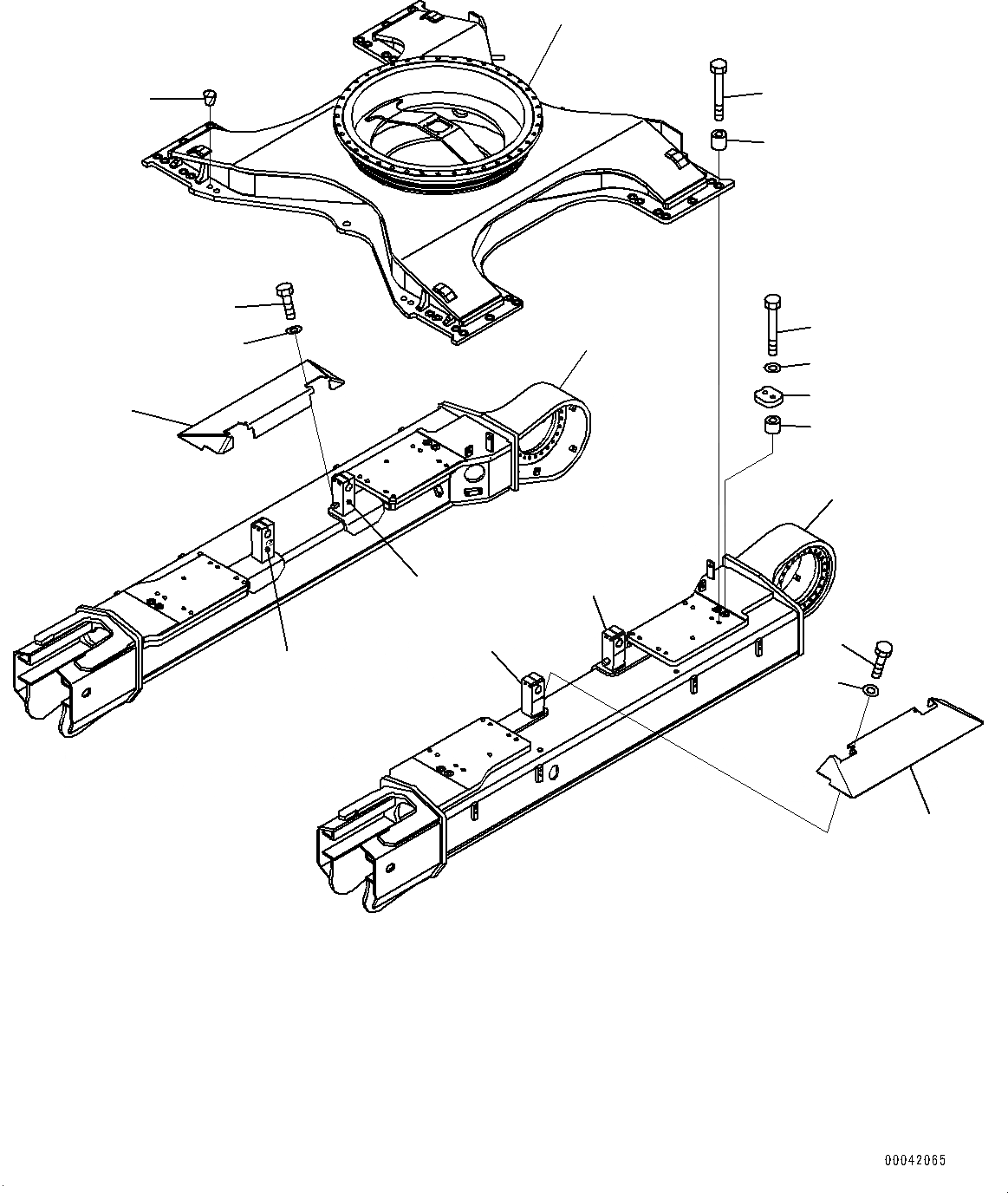 00042065