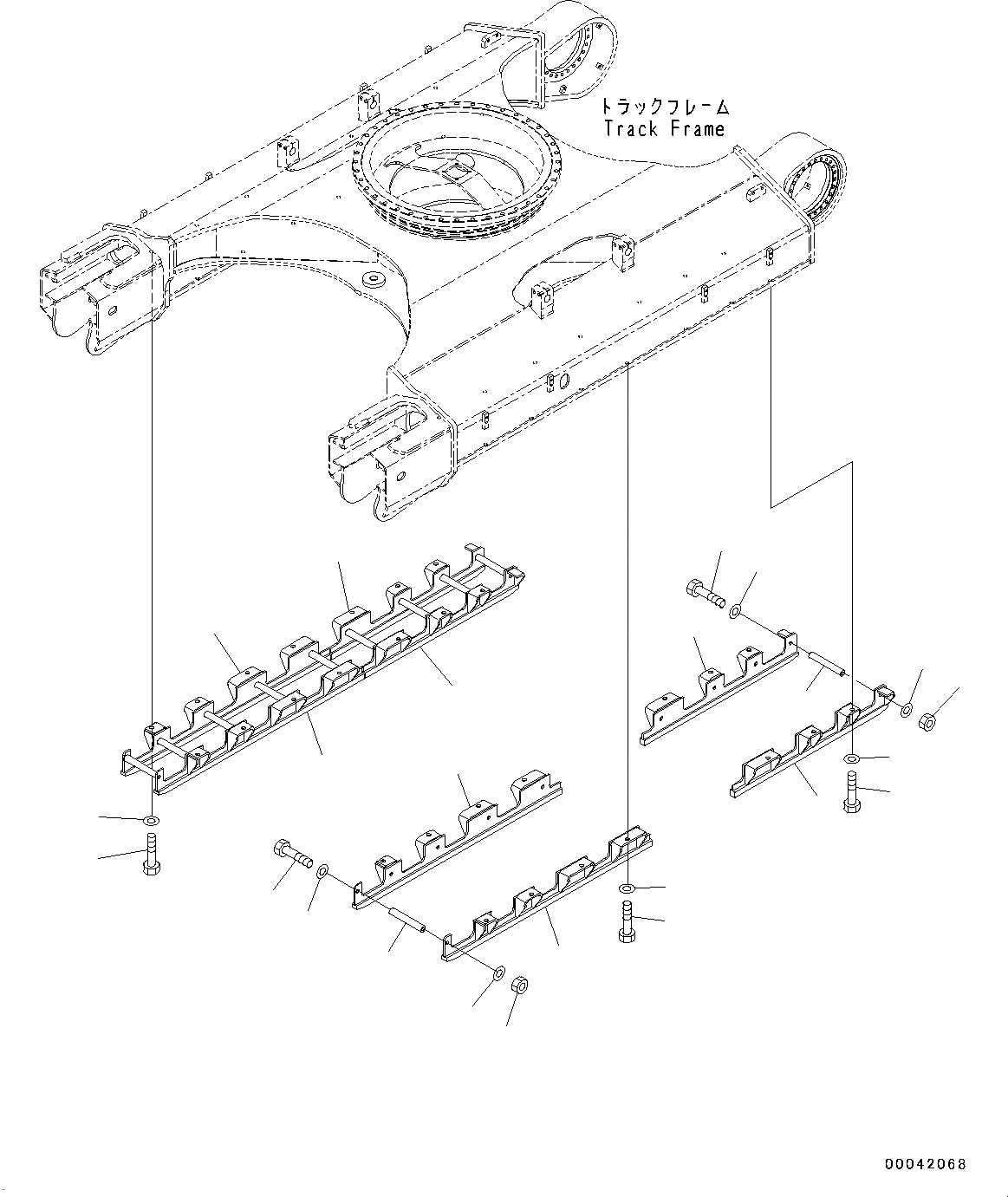 トラックフレーム
Track Frame

00042068