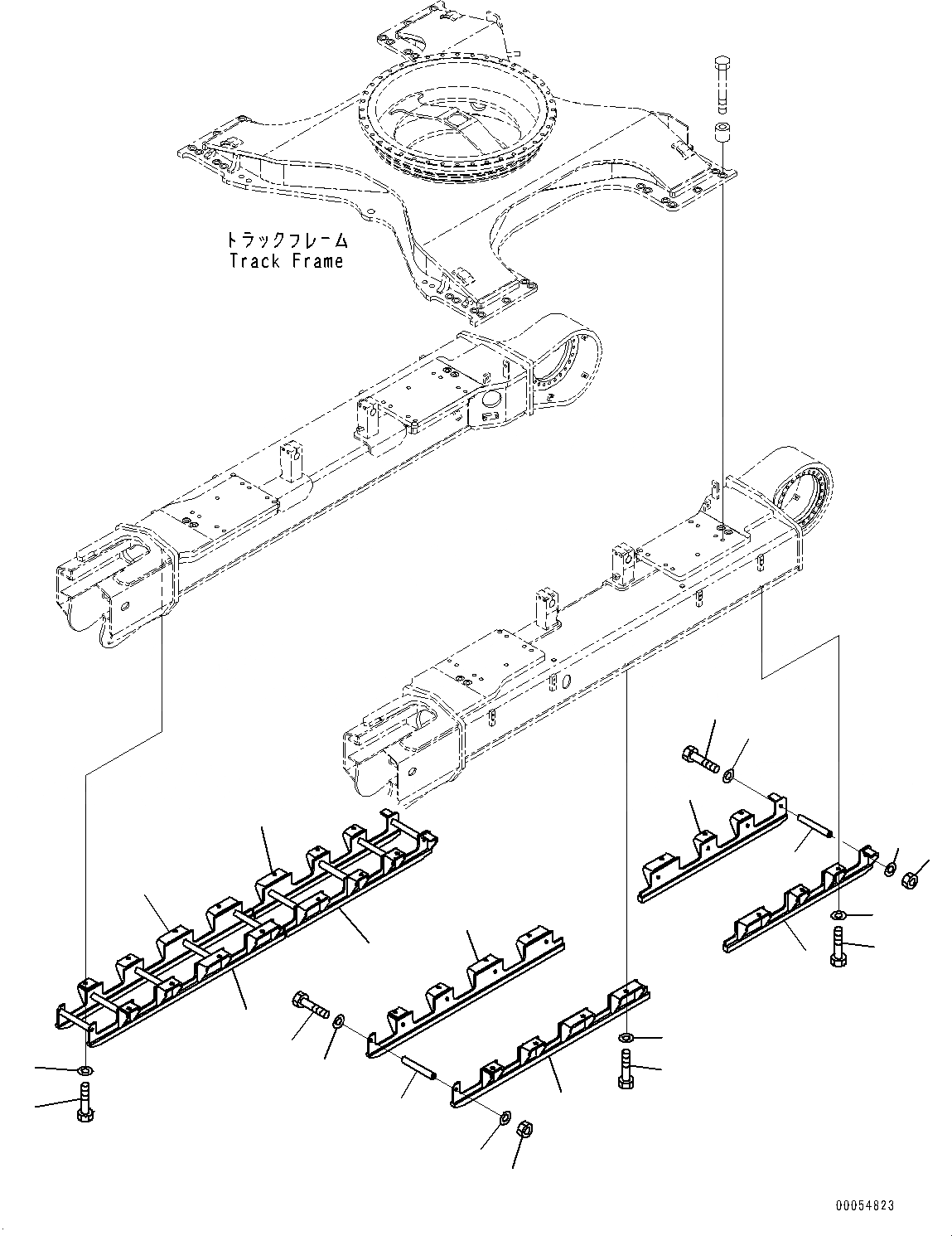 トラックフレーム
Track Frame

00054823