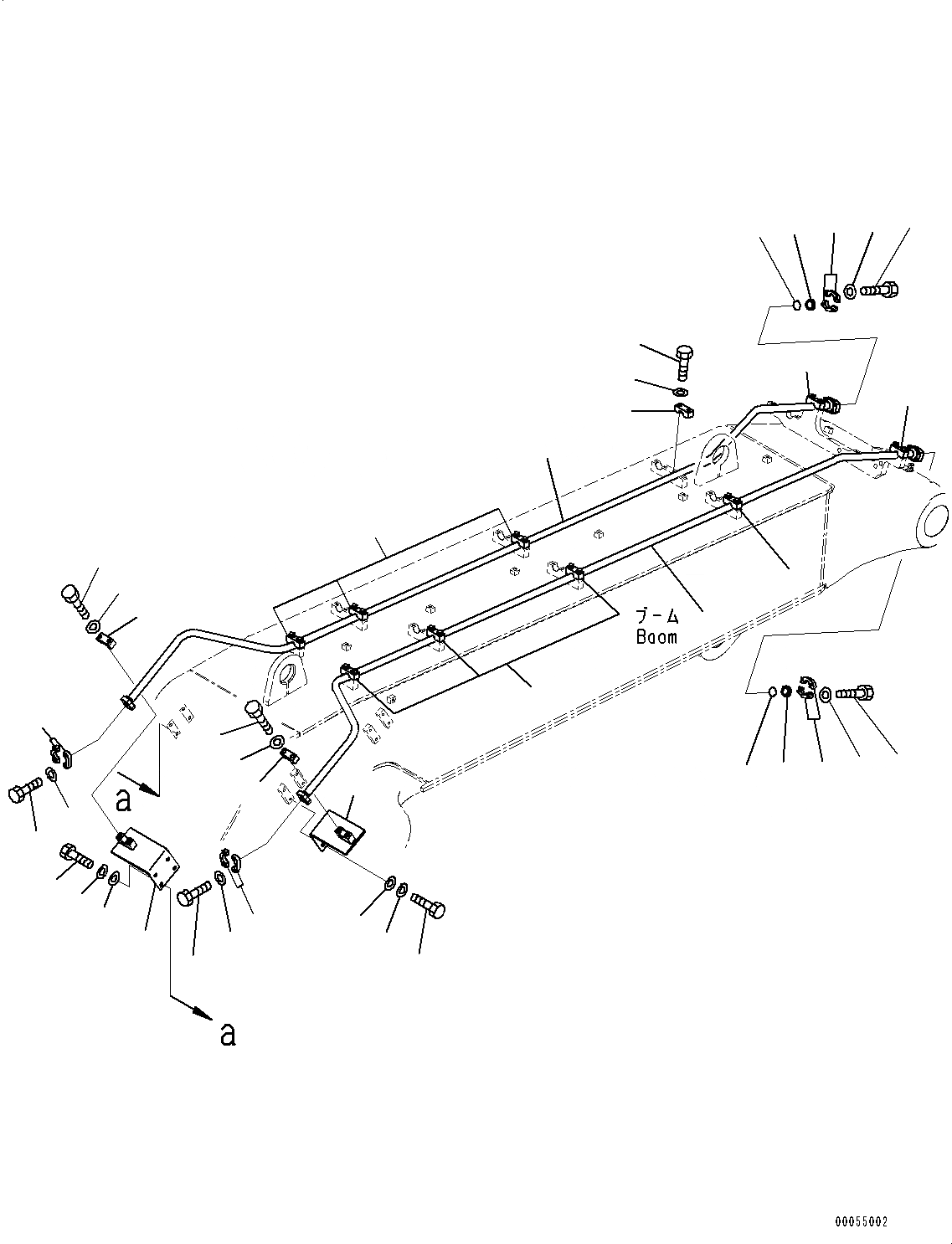 ブーム
Boom

a

a

00055002