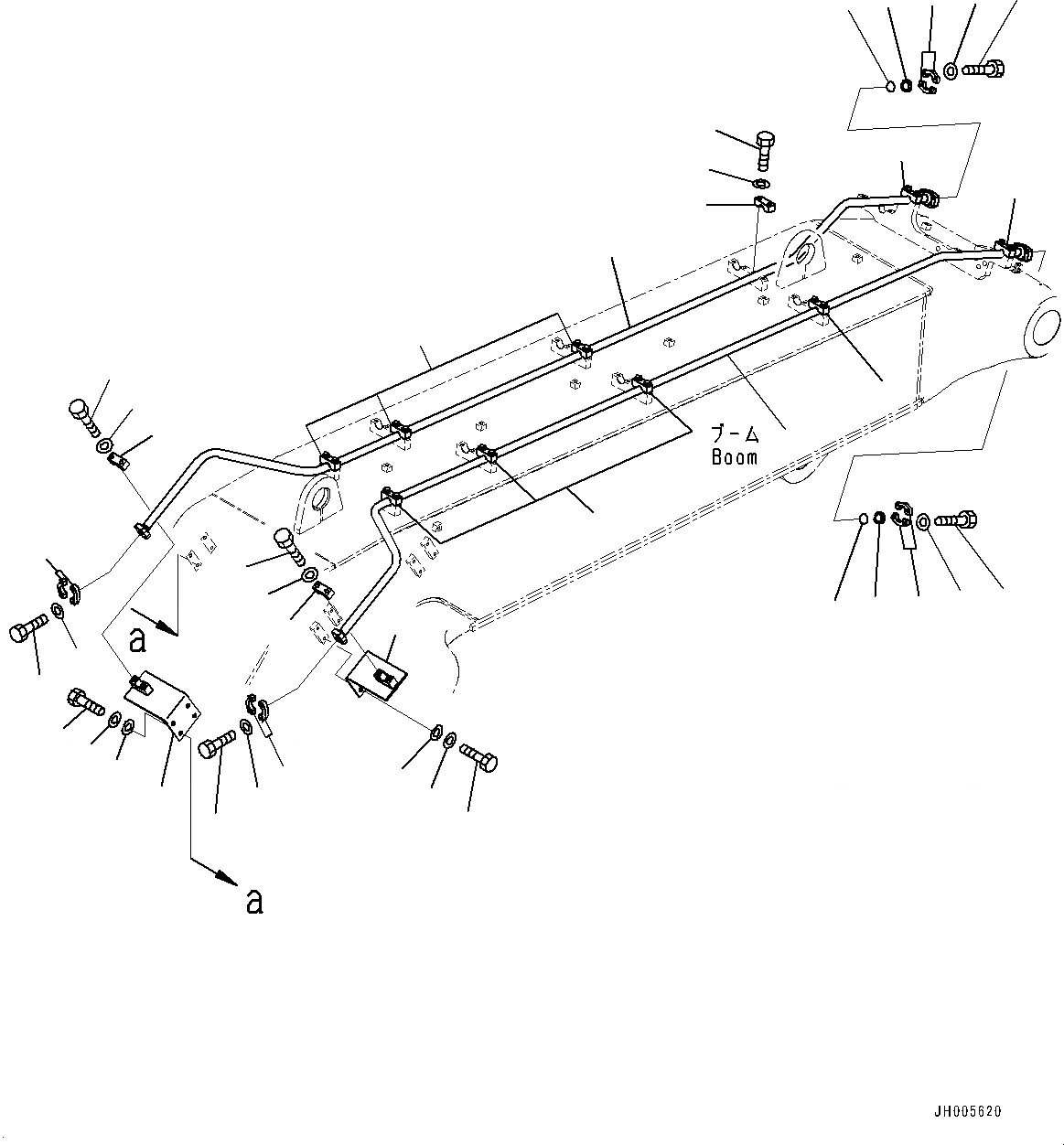 ブーム
Boom

a

a

JH005620