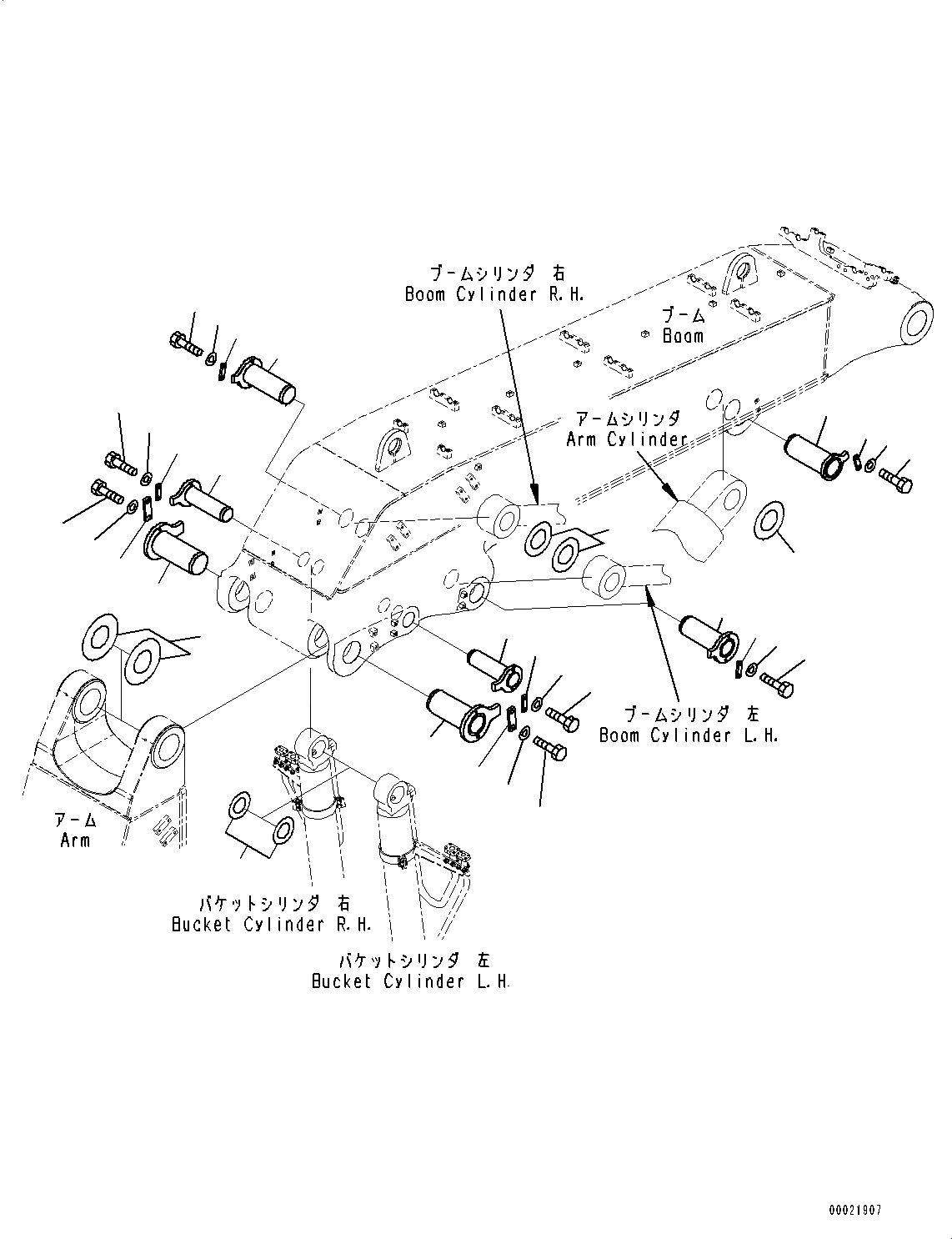 ブームシリンダ 右
Boom Cylinder R.H.

ブーム
Boom

アームシリンダ
Arm Cylinder

ブームシリンダ 左
Boom Cylinder L.H.

アーム
Arm

バケットシリンダ 右
Bucket Cylinder R.H.

バケットシリンダ 左
Bucket Cylinder L.H.

00021907