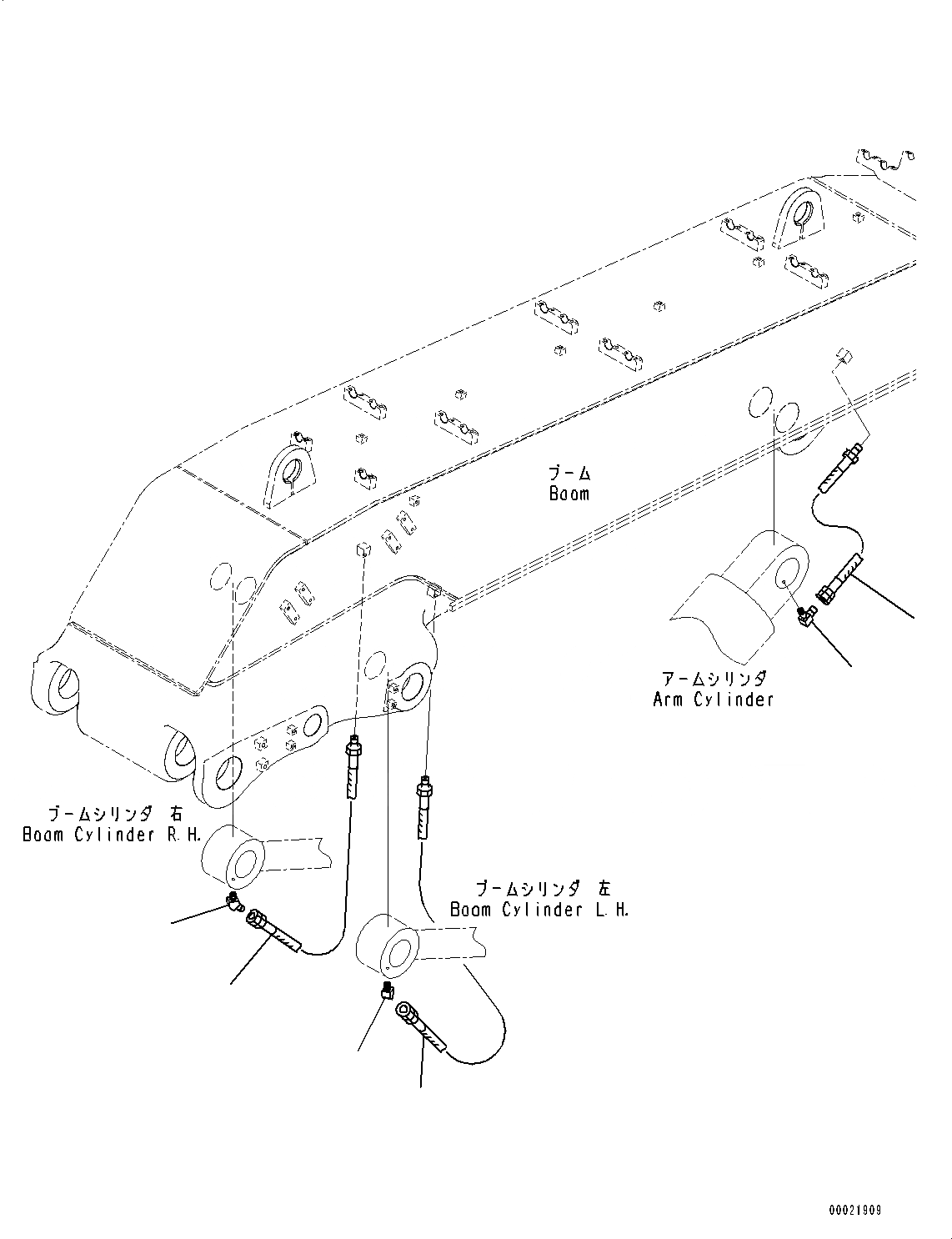 ブーム
Boom

アームシリンダ
Arm Cylinder

ブームシリンダ 右
Boom Cylinder R.H.

ブームシリンダ 左
Boom Cylinder L.H.

00021909