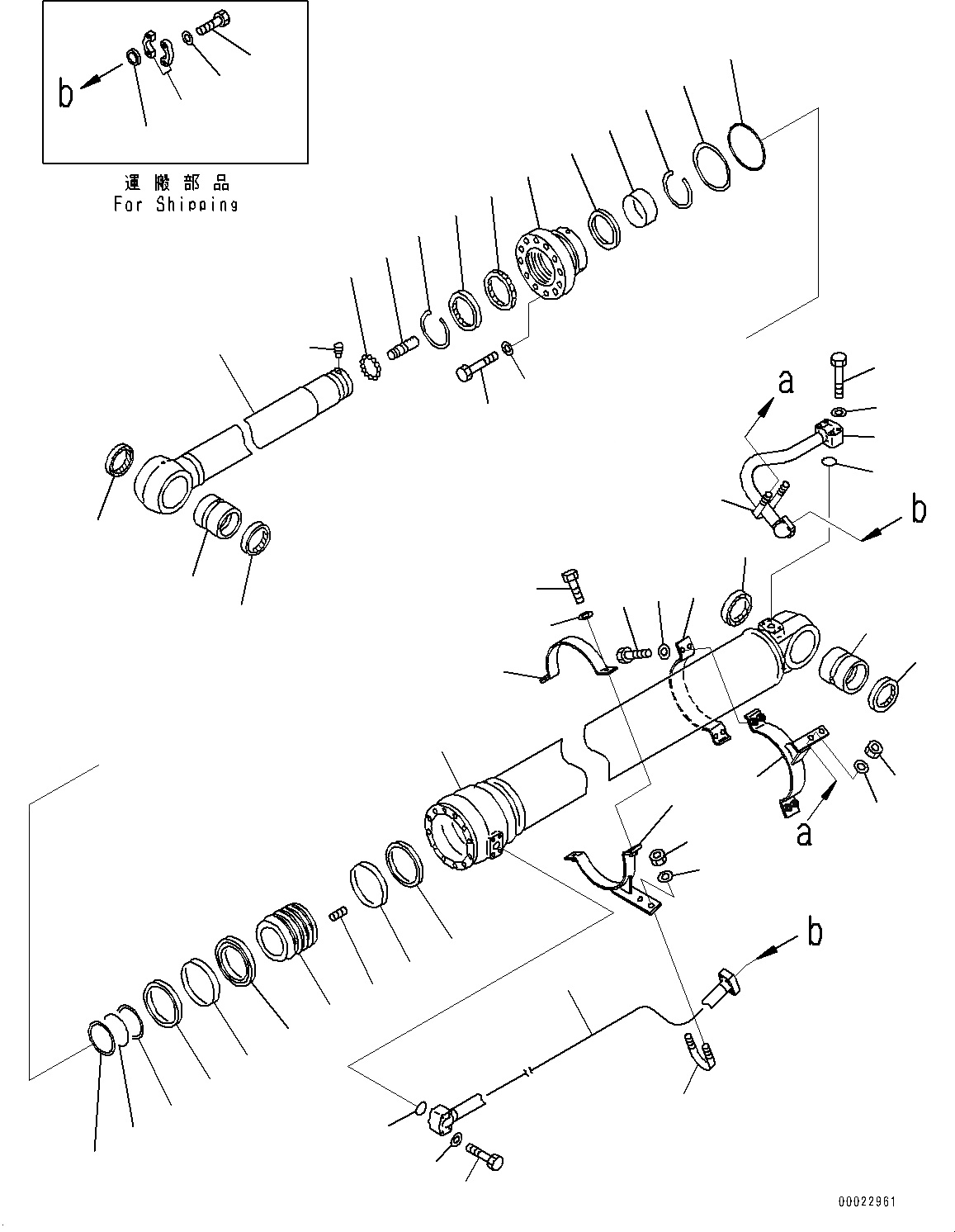 b

運搬部品
For Shipping

a

b

a

b

00022961