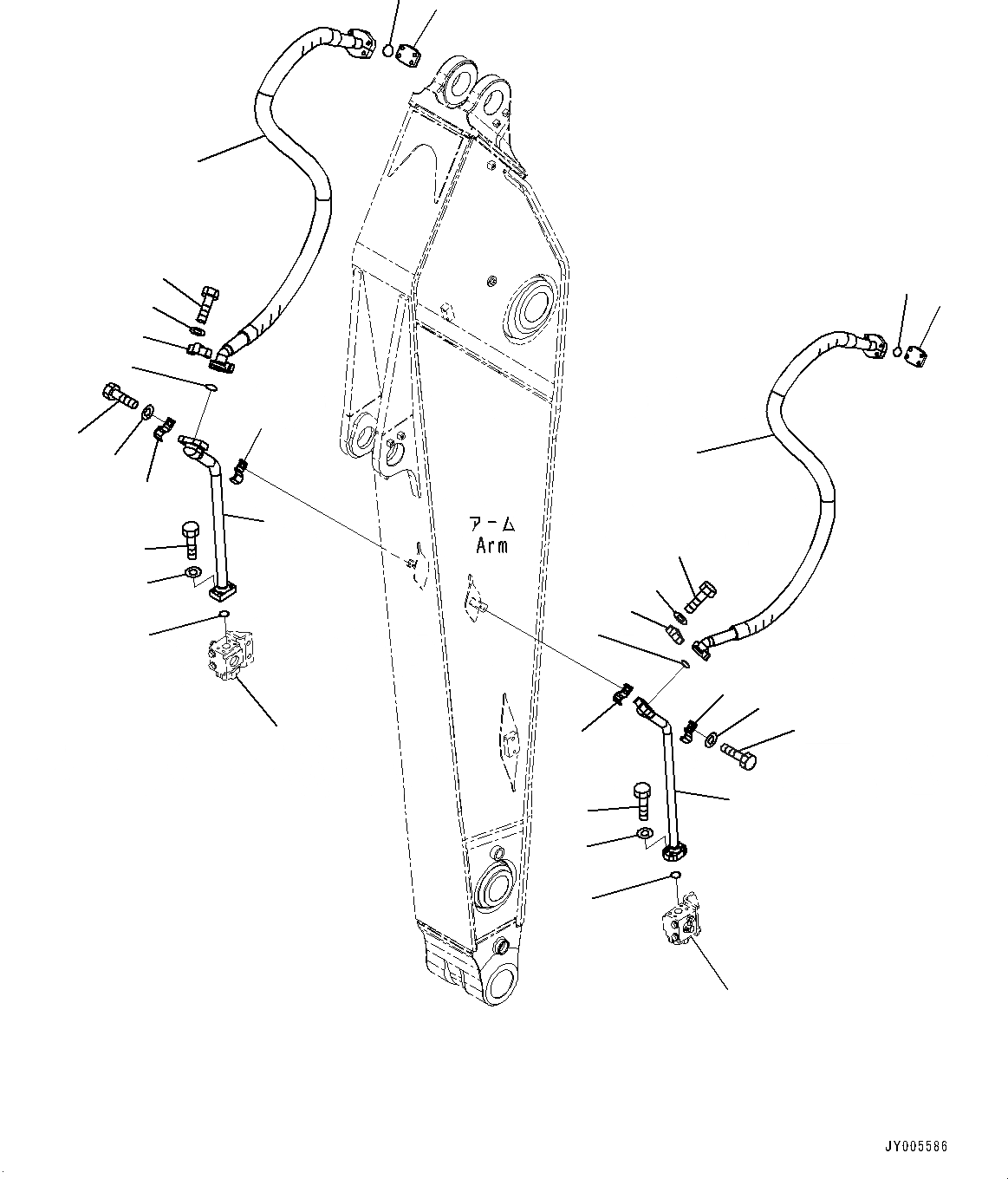 アーム
Arm

JY005586