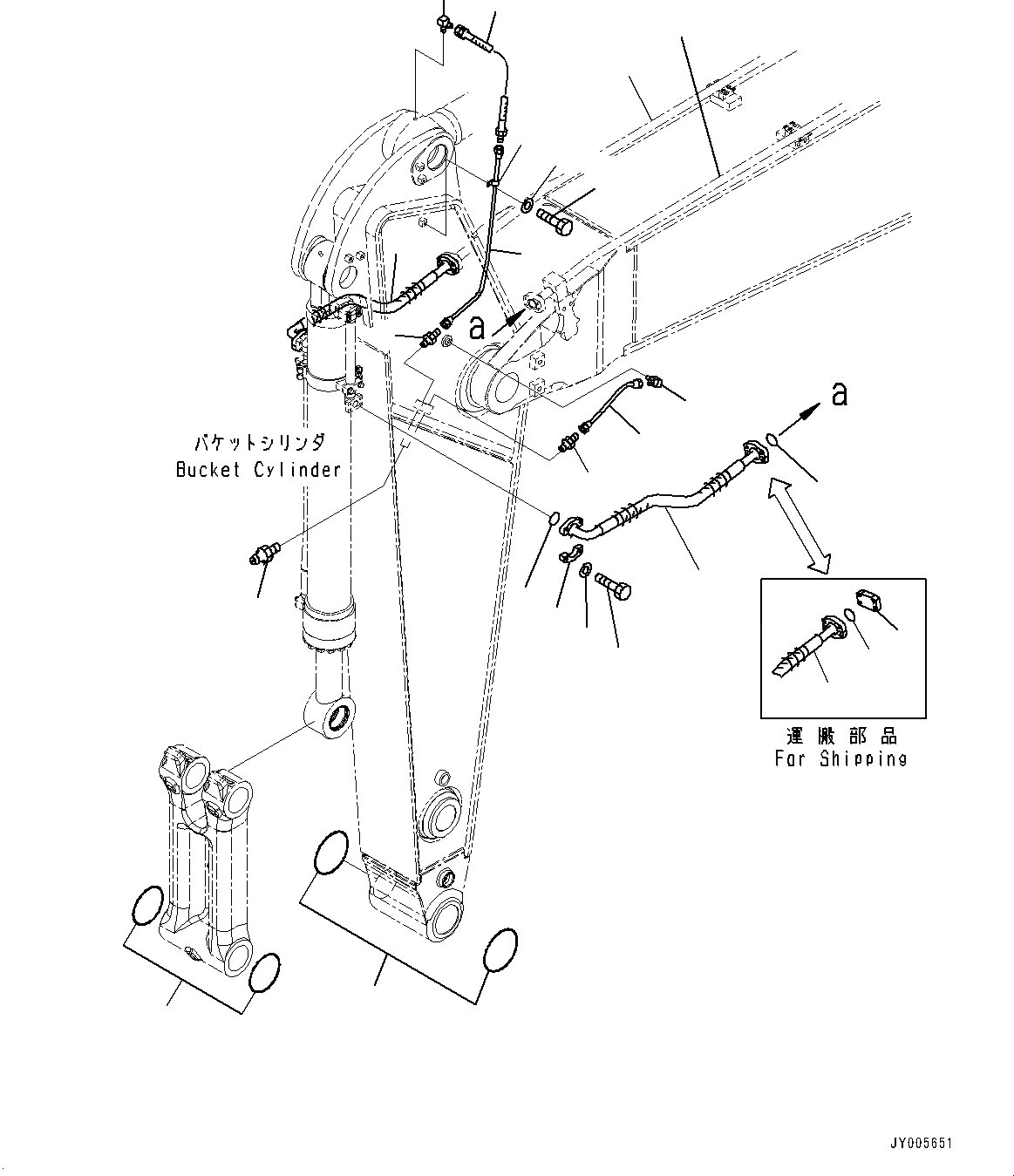 a

a

バケットシリンダ
Bucket Cylinder

運搬部品
For Shipping

JY005651