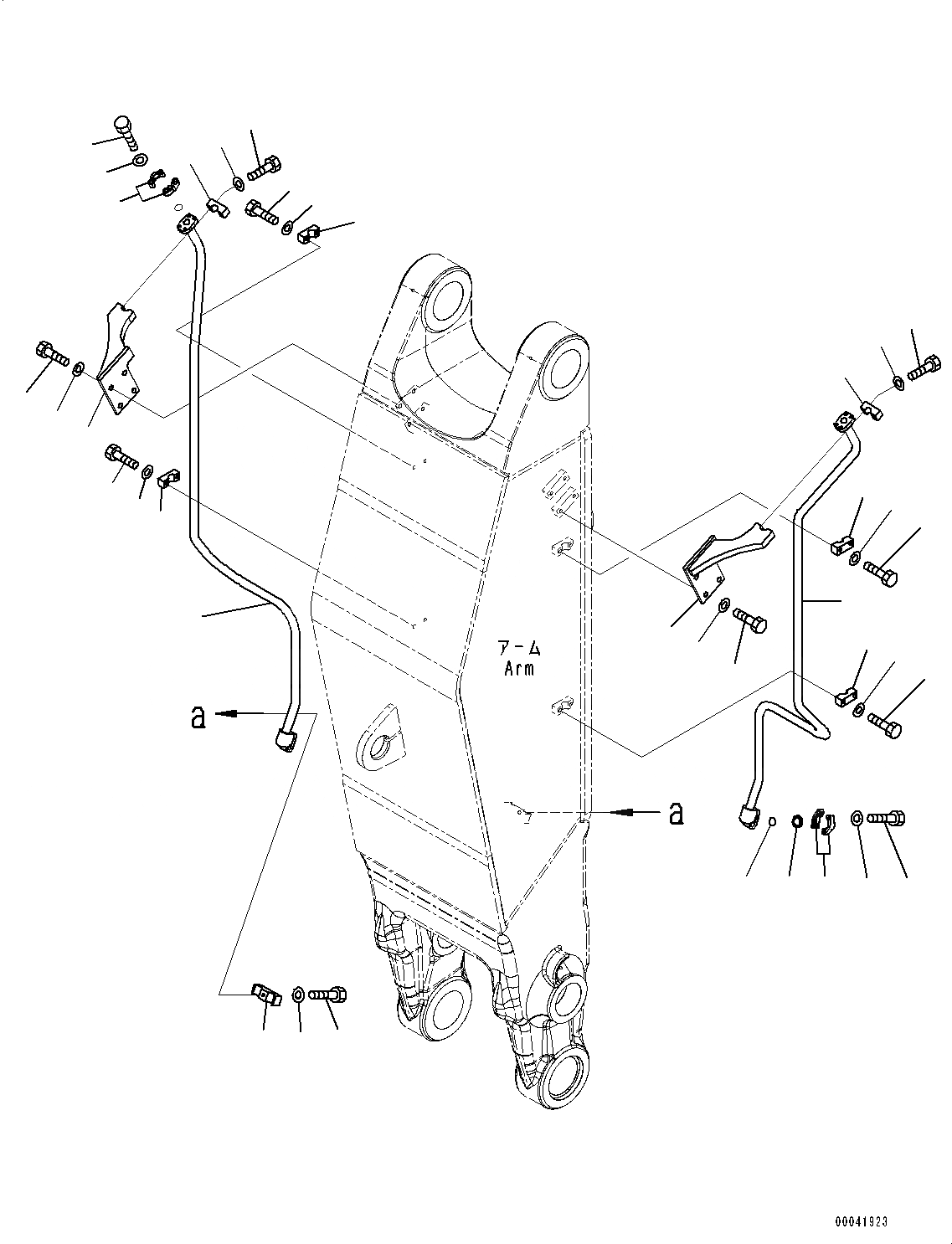 アーム
Arm

a

a

00041923