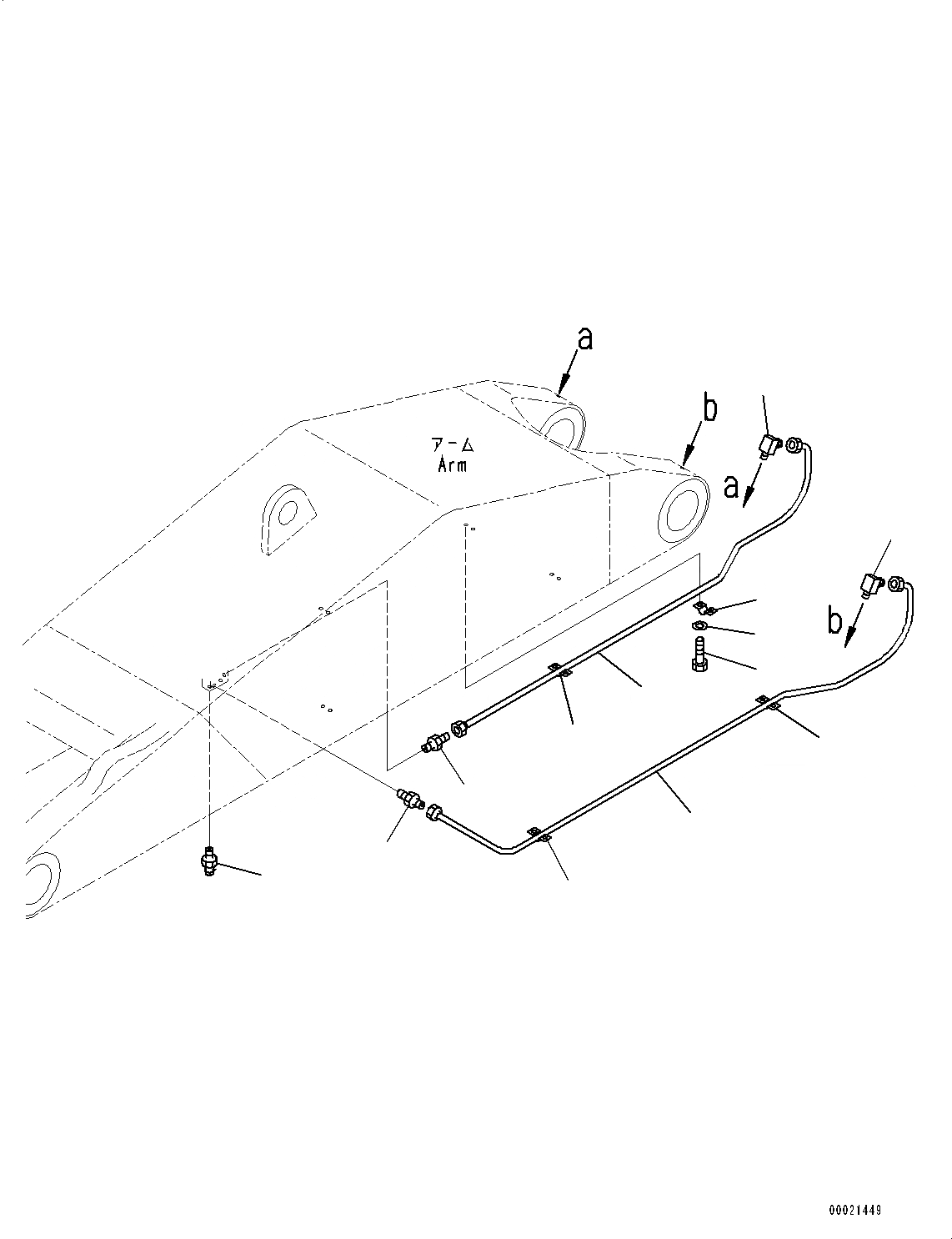 a
b
アーム
Arm
a
b
00021449