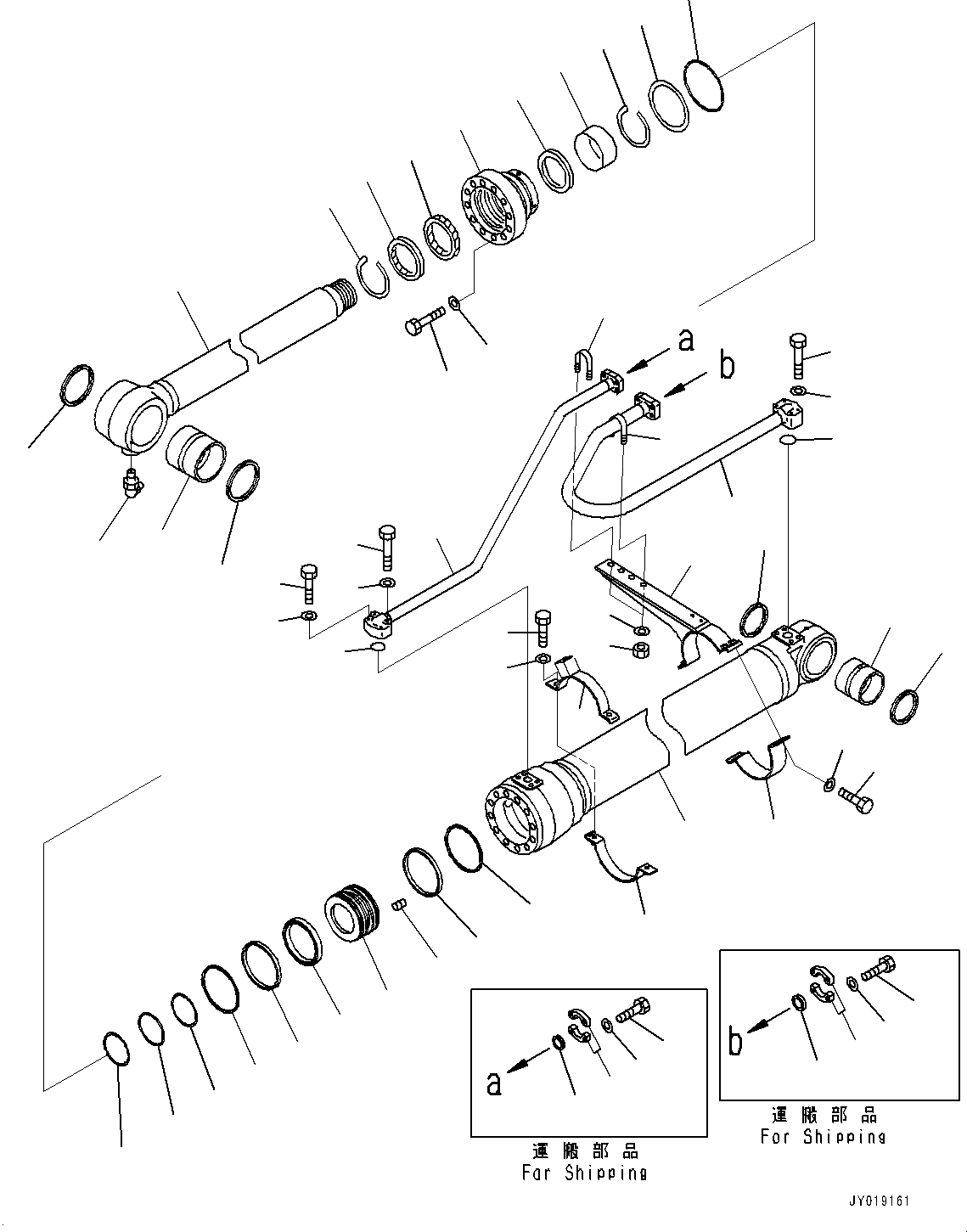 a
b
a
運搬部品
For Shipping
b
運搬部品
For Shipping
JY019161