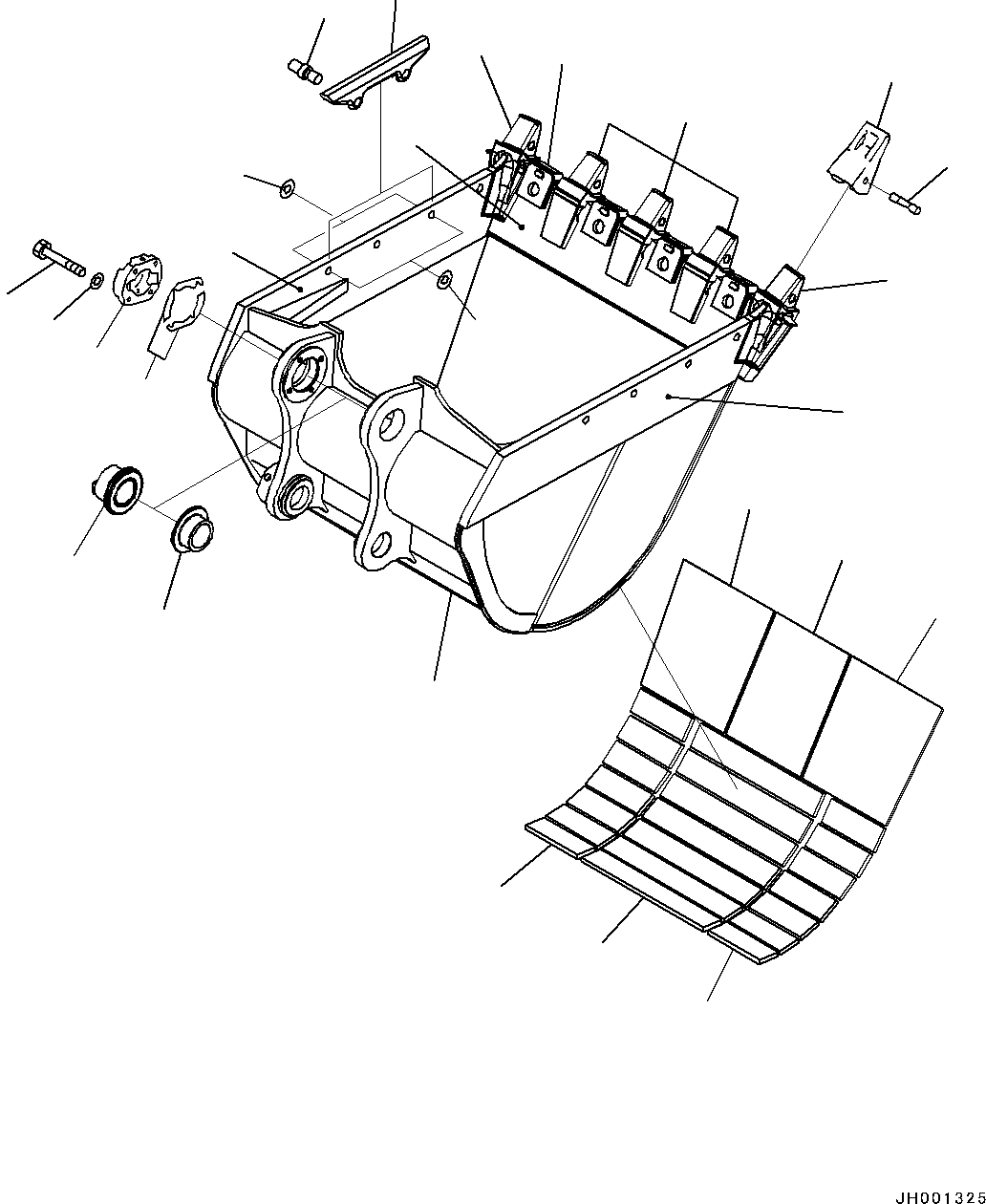 JH001325