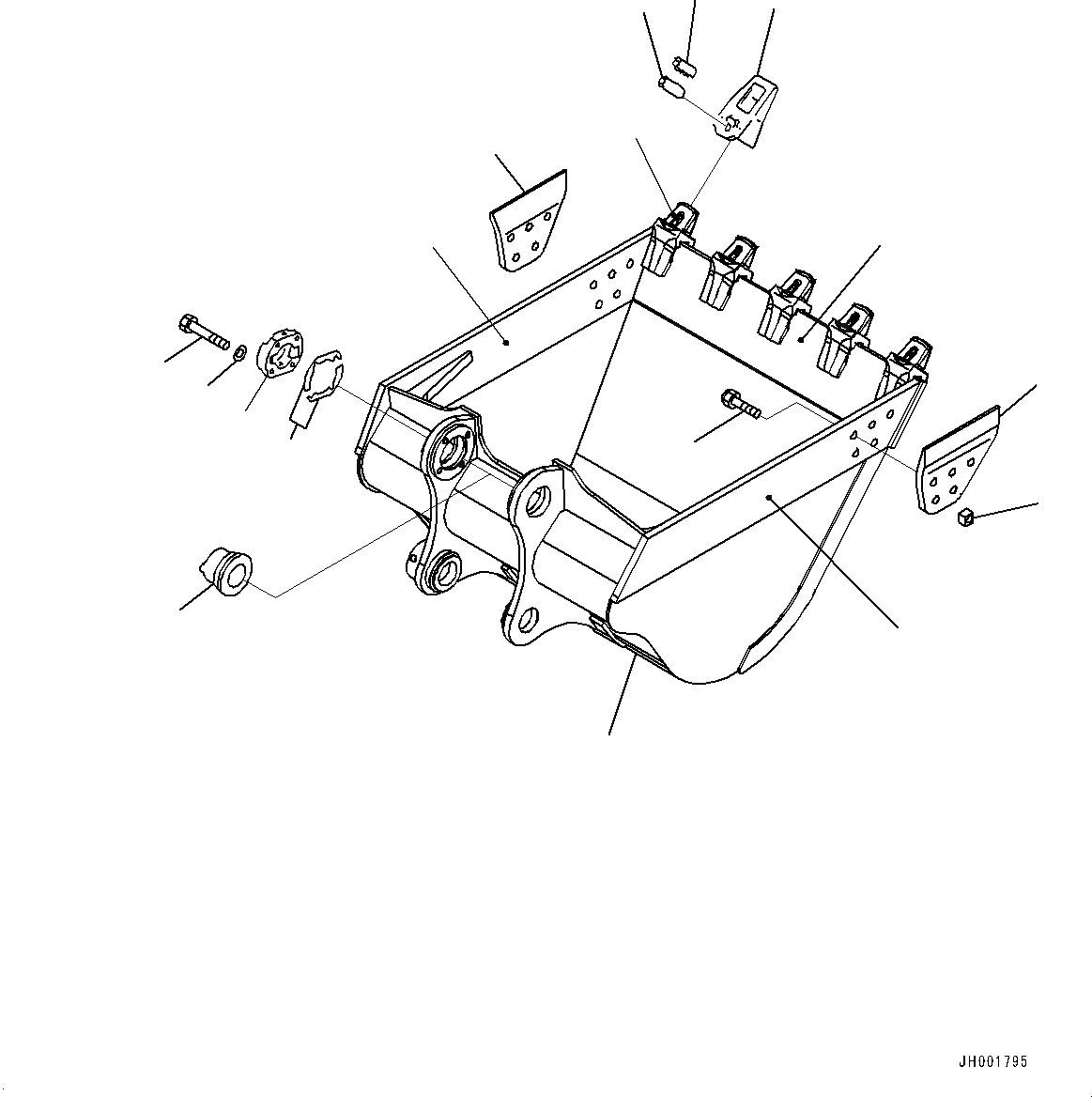 JH001795