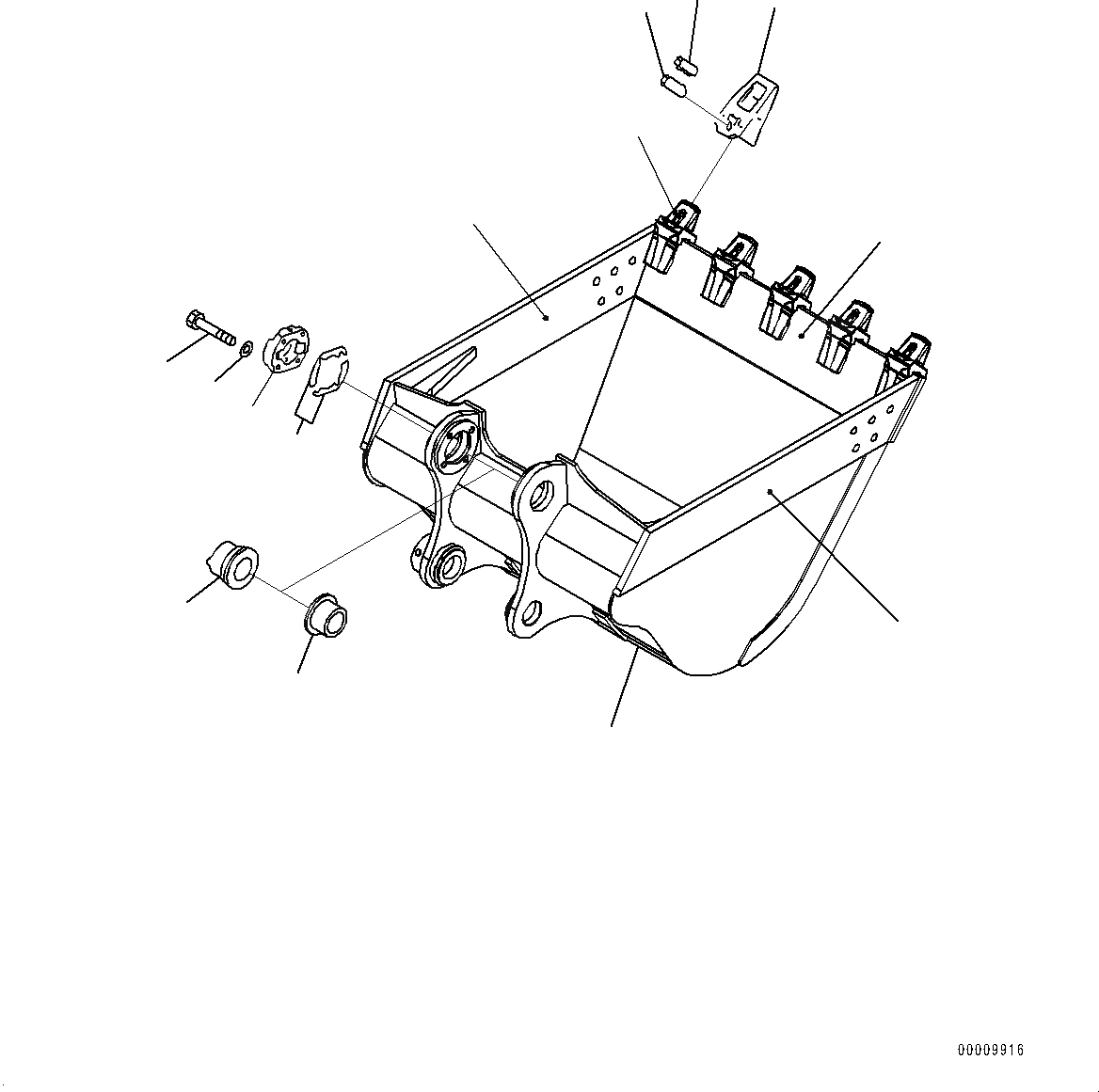 00009916