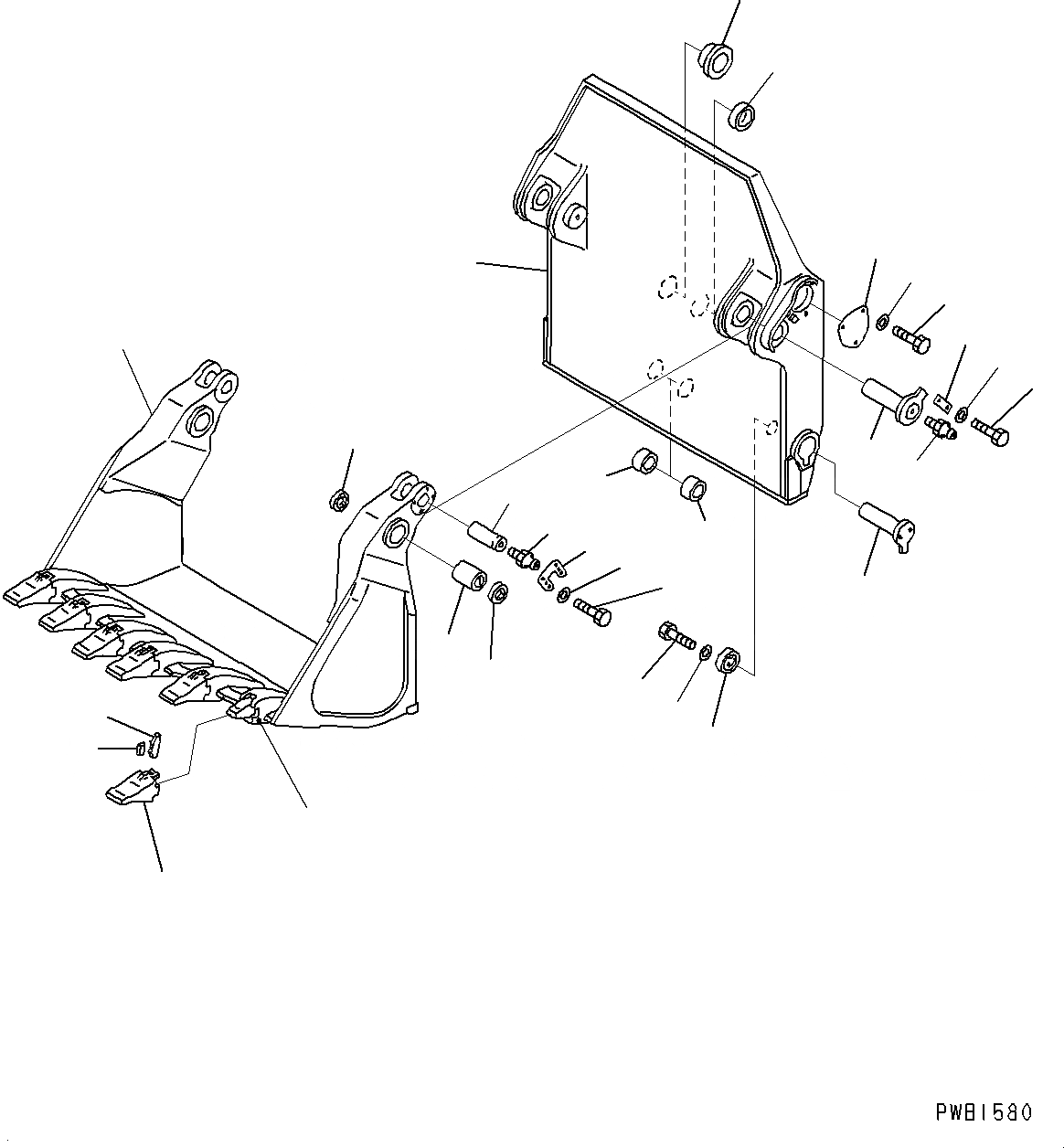 PWB1580