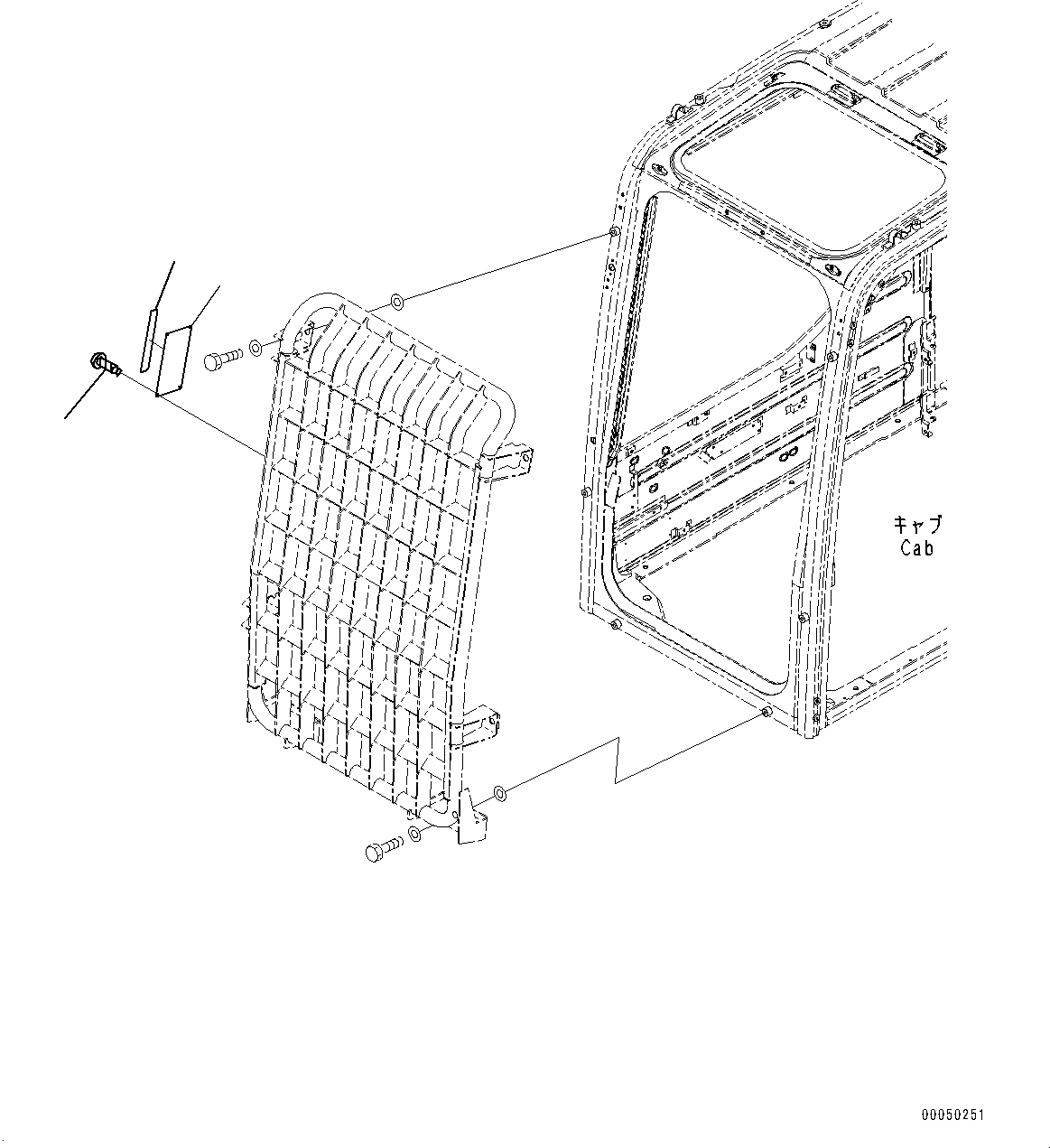 キャブ
Cab

00050251