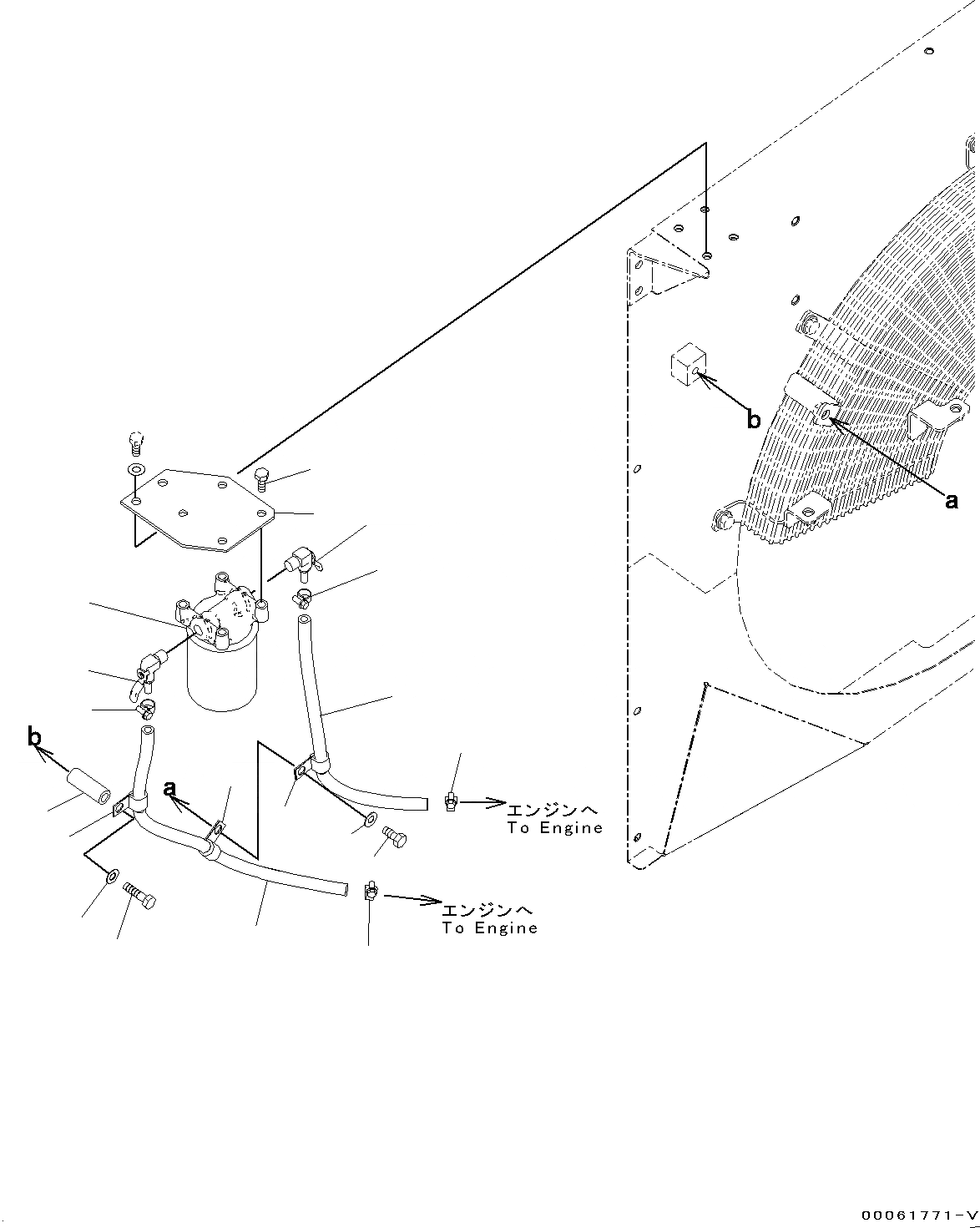 b
a
b
a
エンジンへ
To Engine
エンジンへ
To Engine
00061771-V