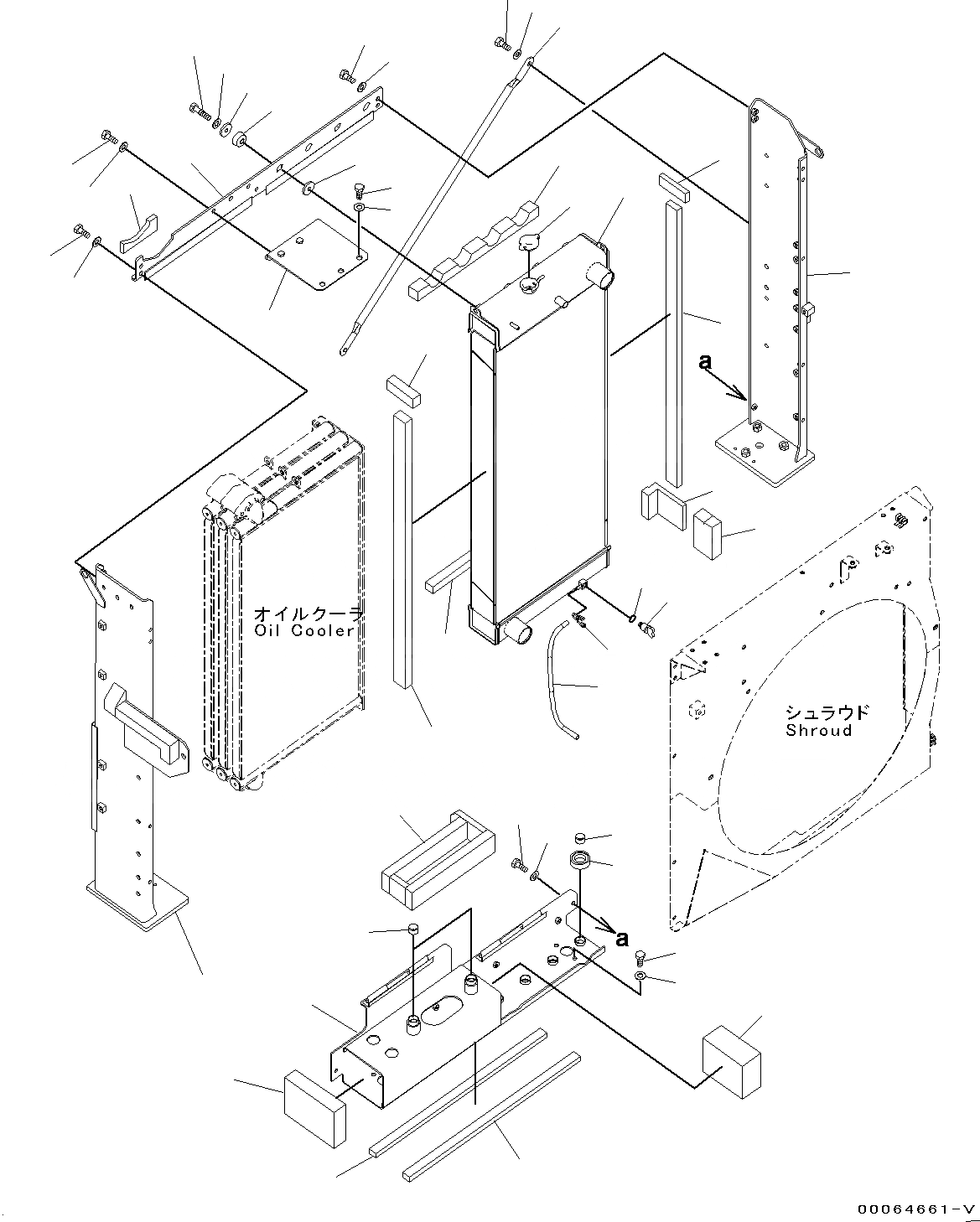 a

オイルクーラ
Oil Cooler

シュラウド
Shroud

a

00064661-V