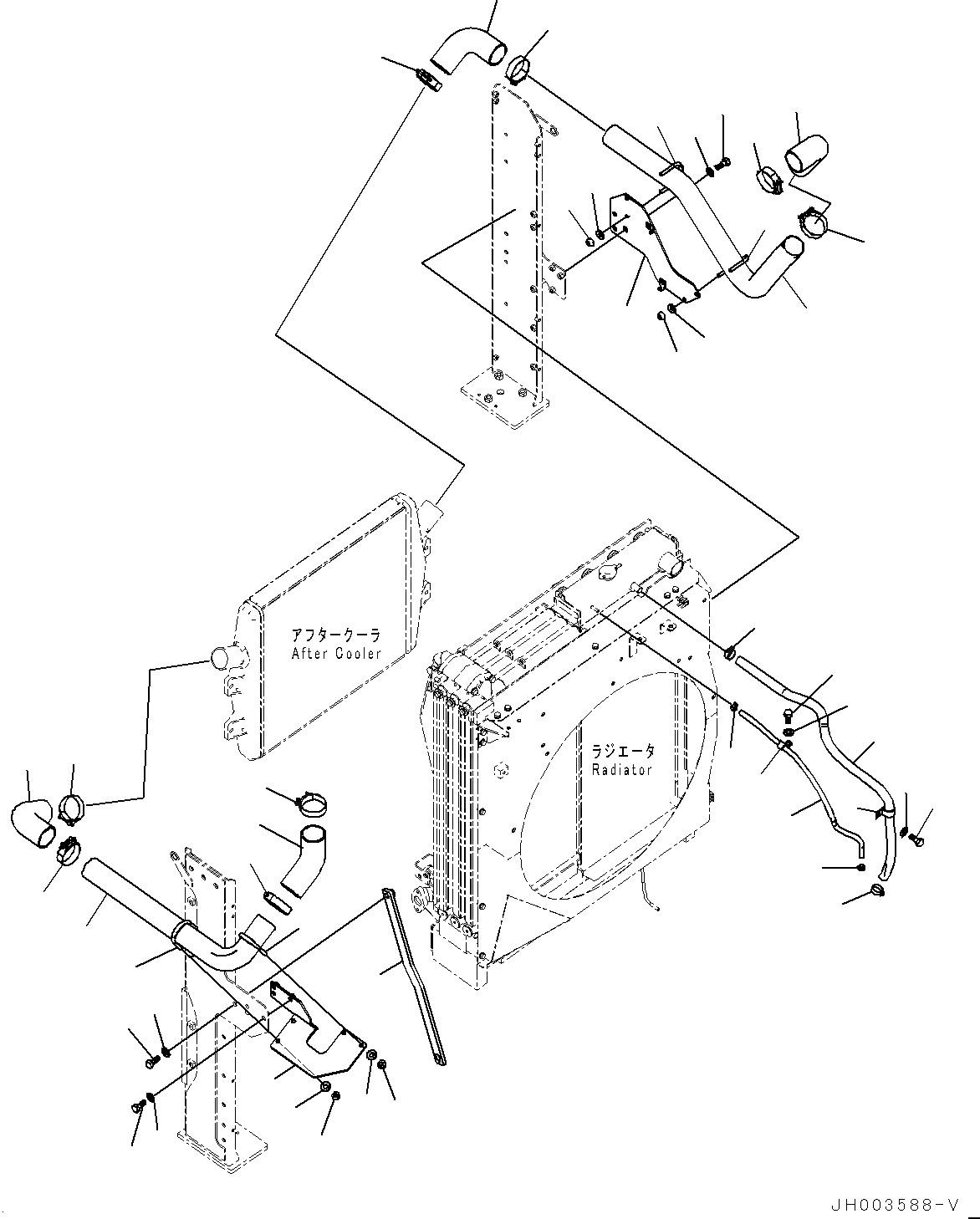 アフタークーラ
After Cooler

ラジエータ
Radiator

JH003588-V