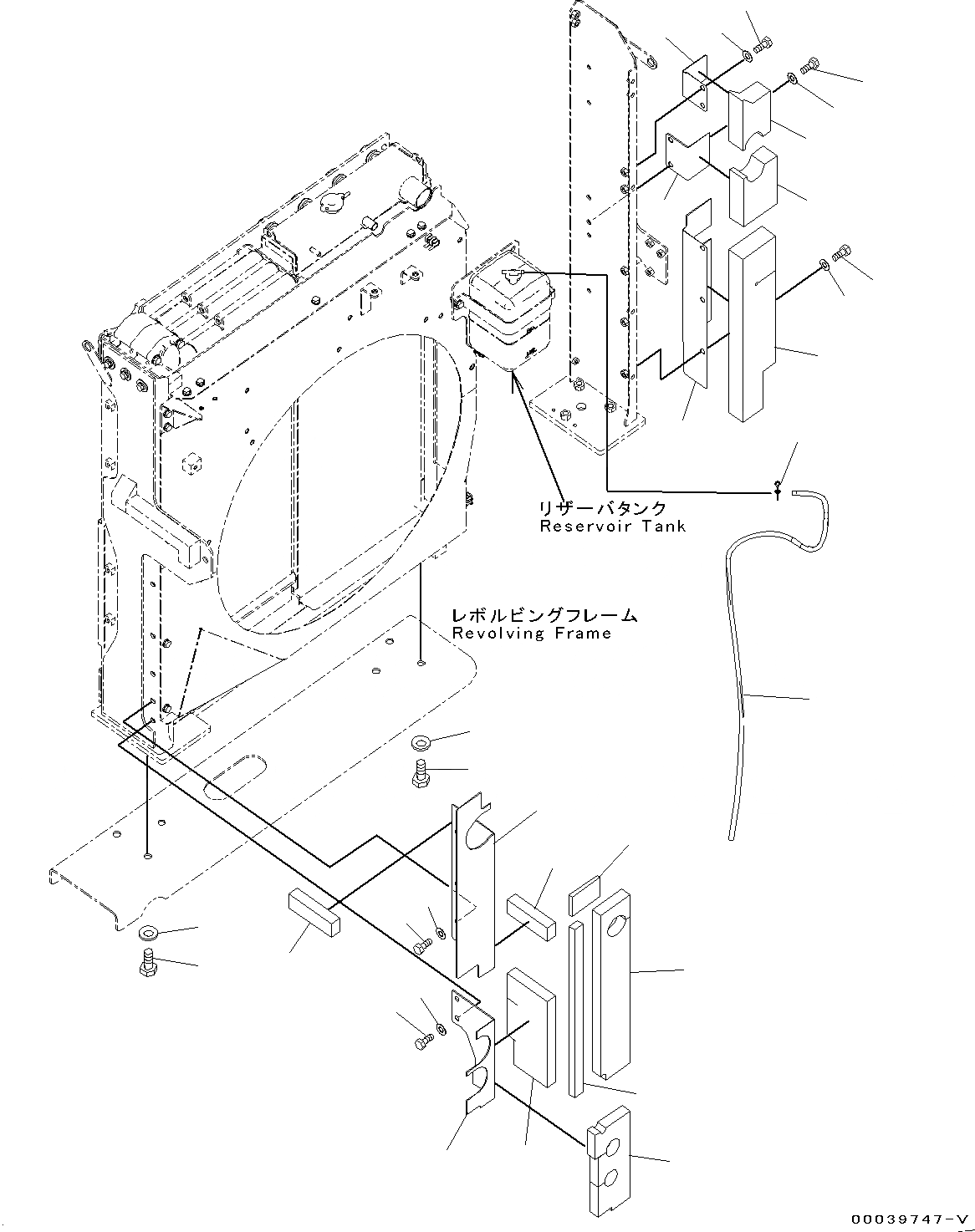 リザーバタンク
Reservoir Tank

レボルビングフレーム
Revolving Frame

00039747-V