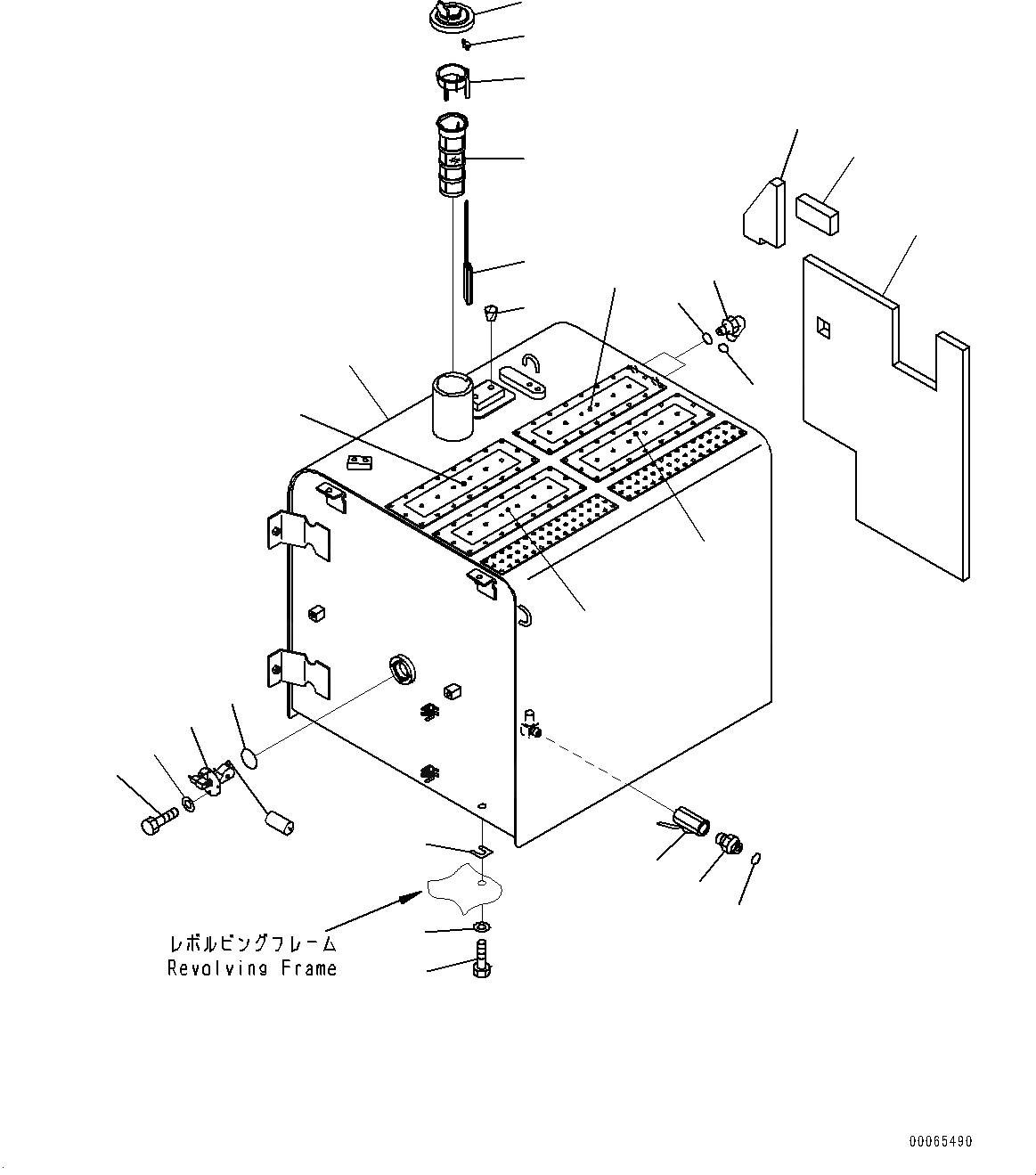 レボルビングフレーム
Revolving Frame

00065490