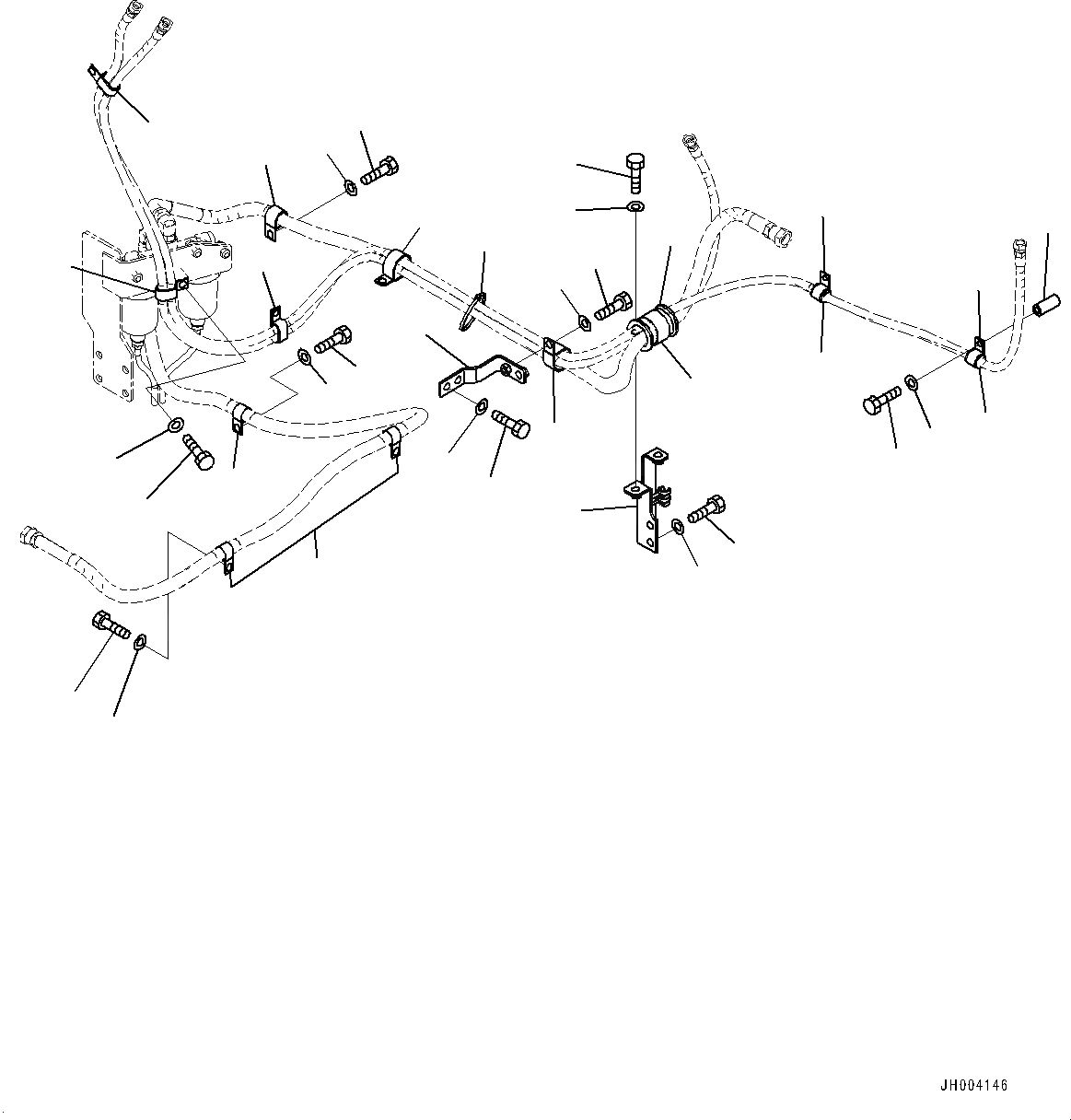 JH004146