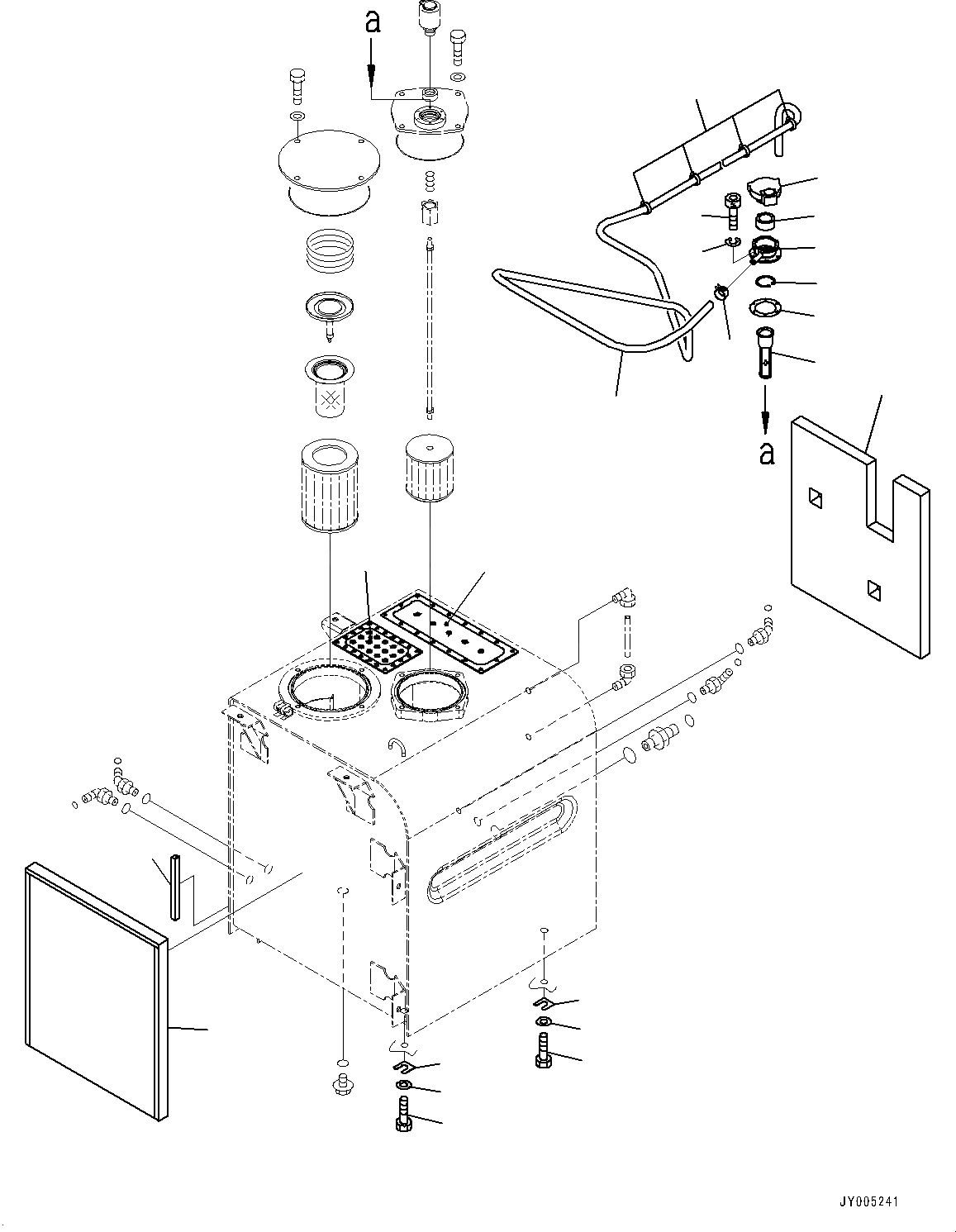 a

a

JY005241