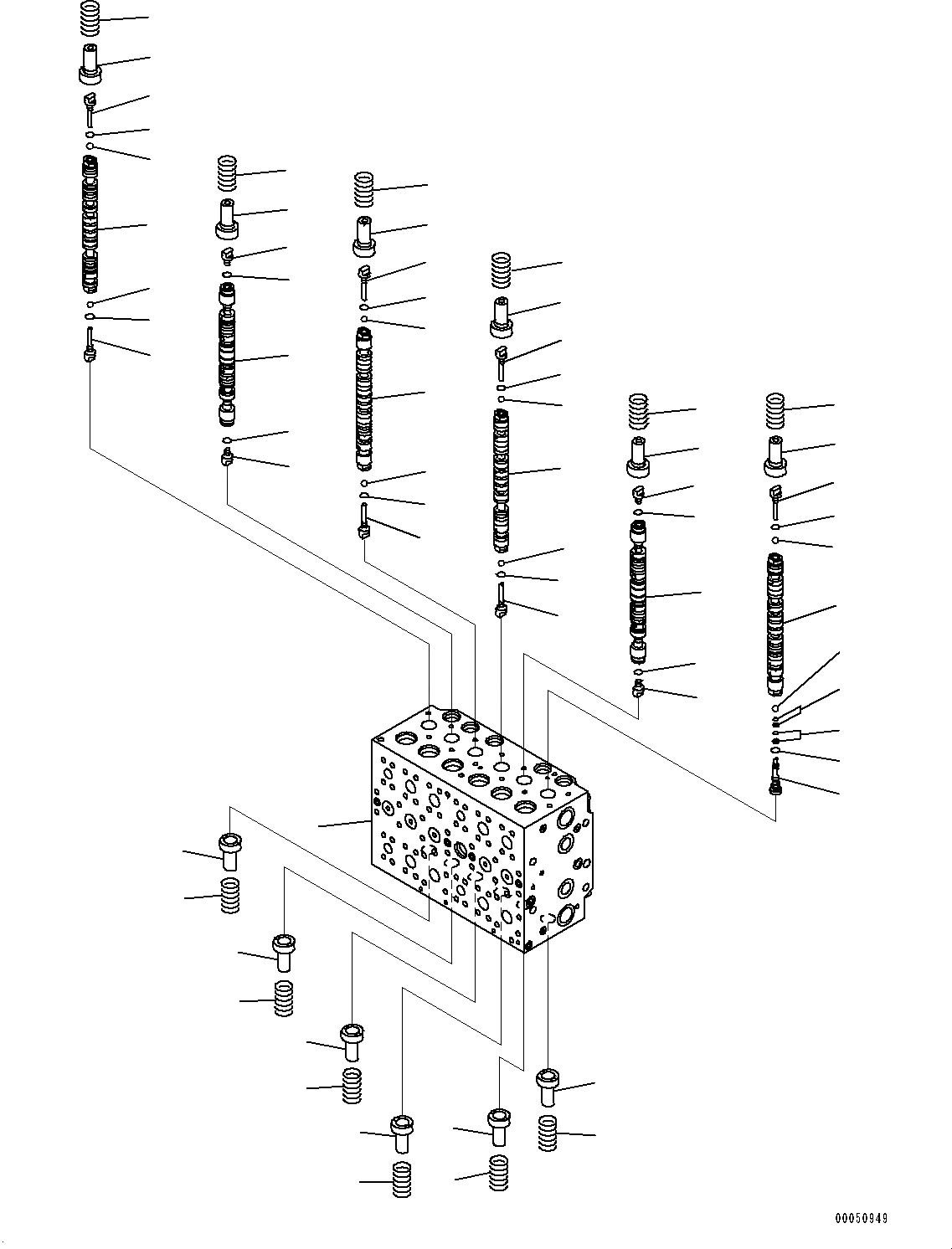 00050949