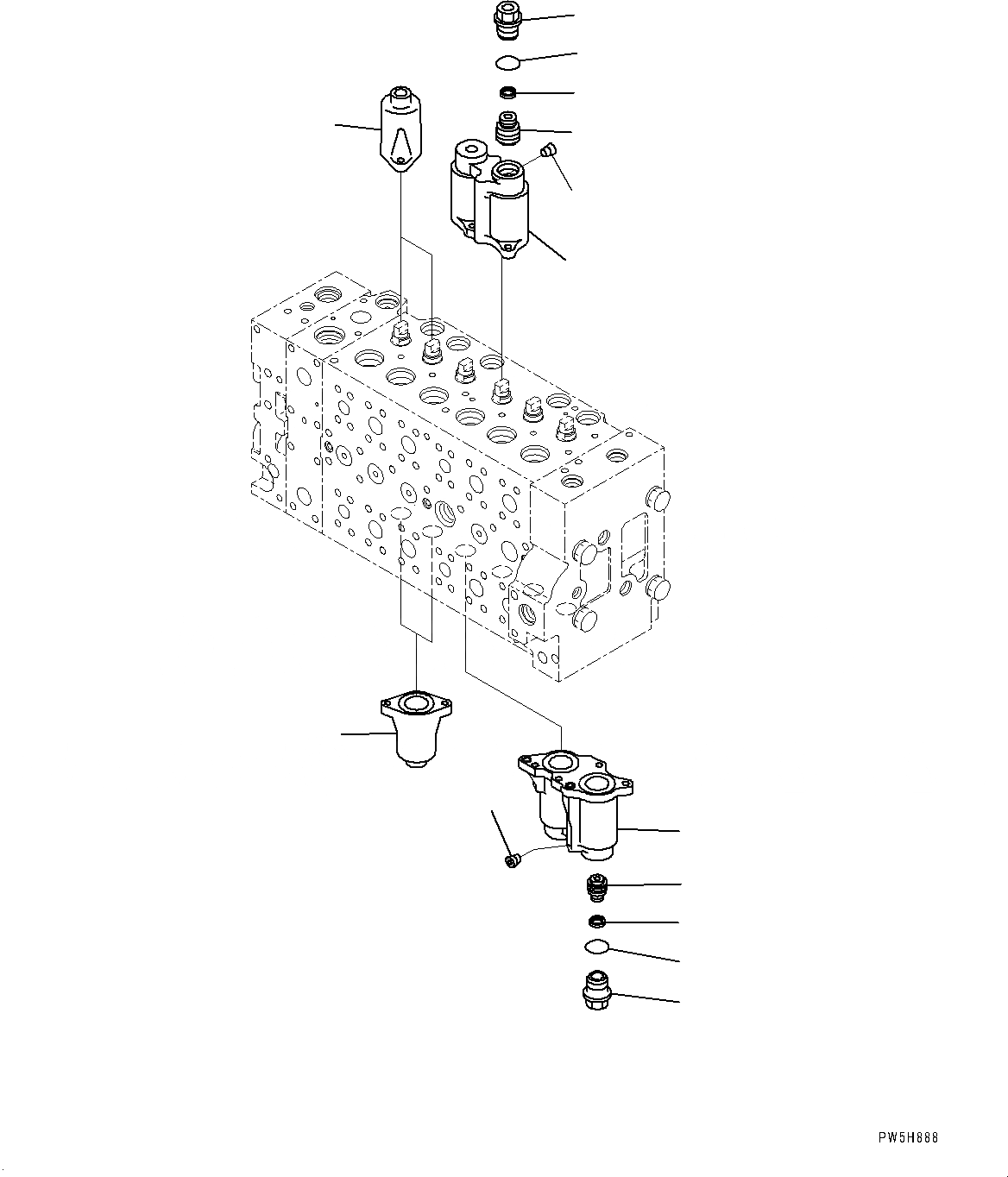 PW5H888