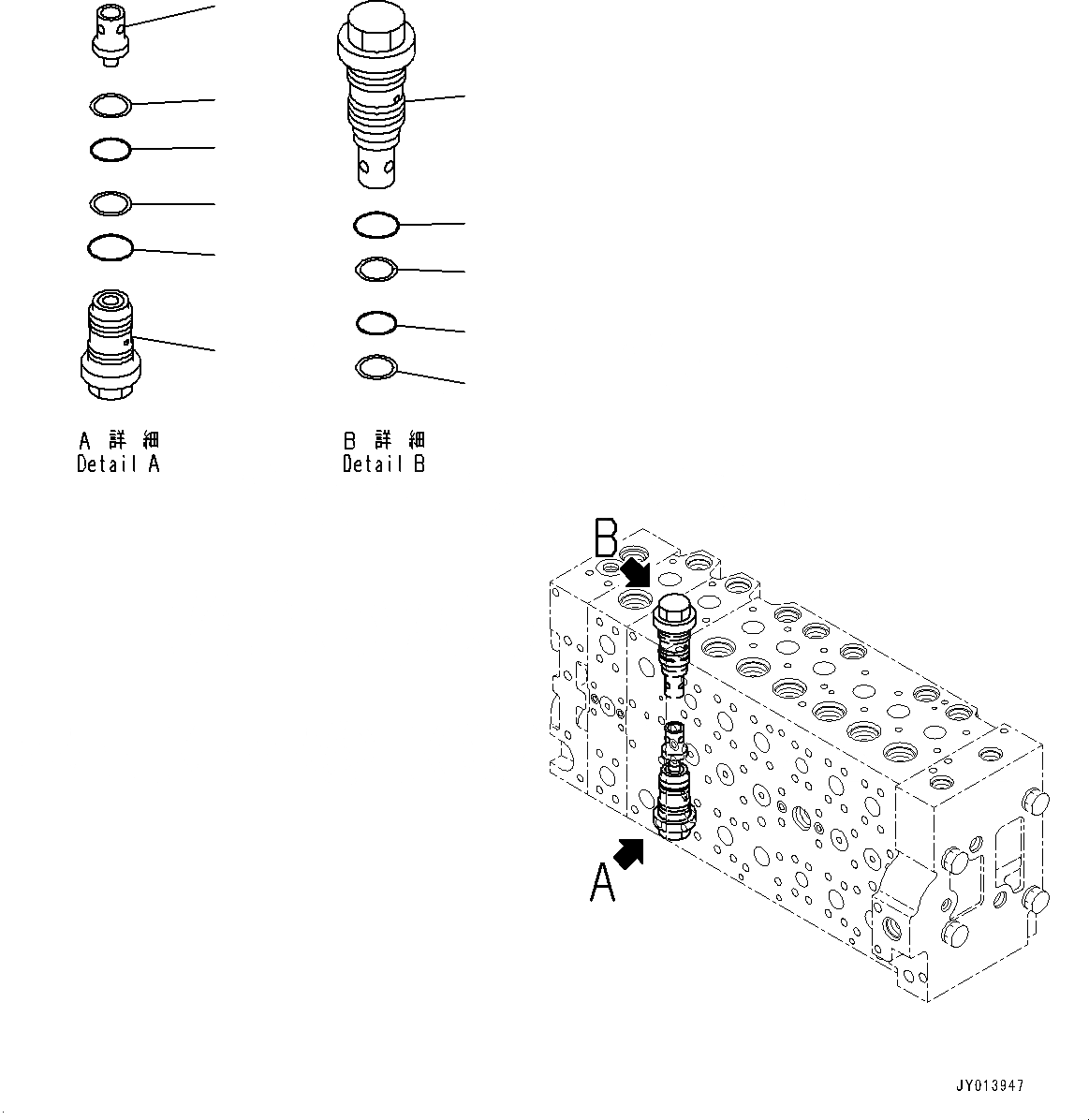 A 詳 細
Detail A

B 詳 細
Detail B

B

A

JY013947