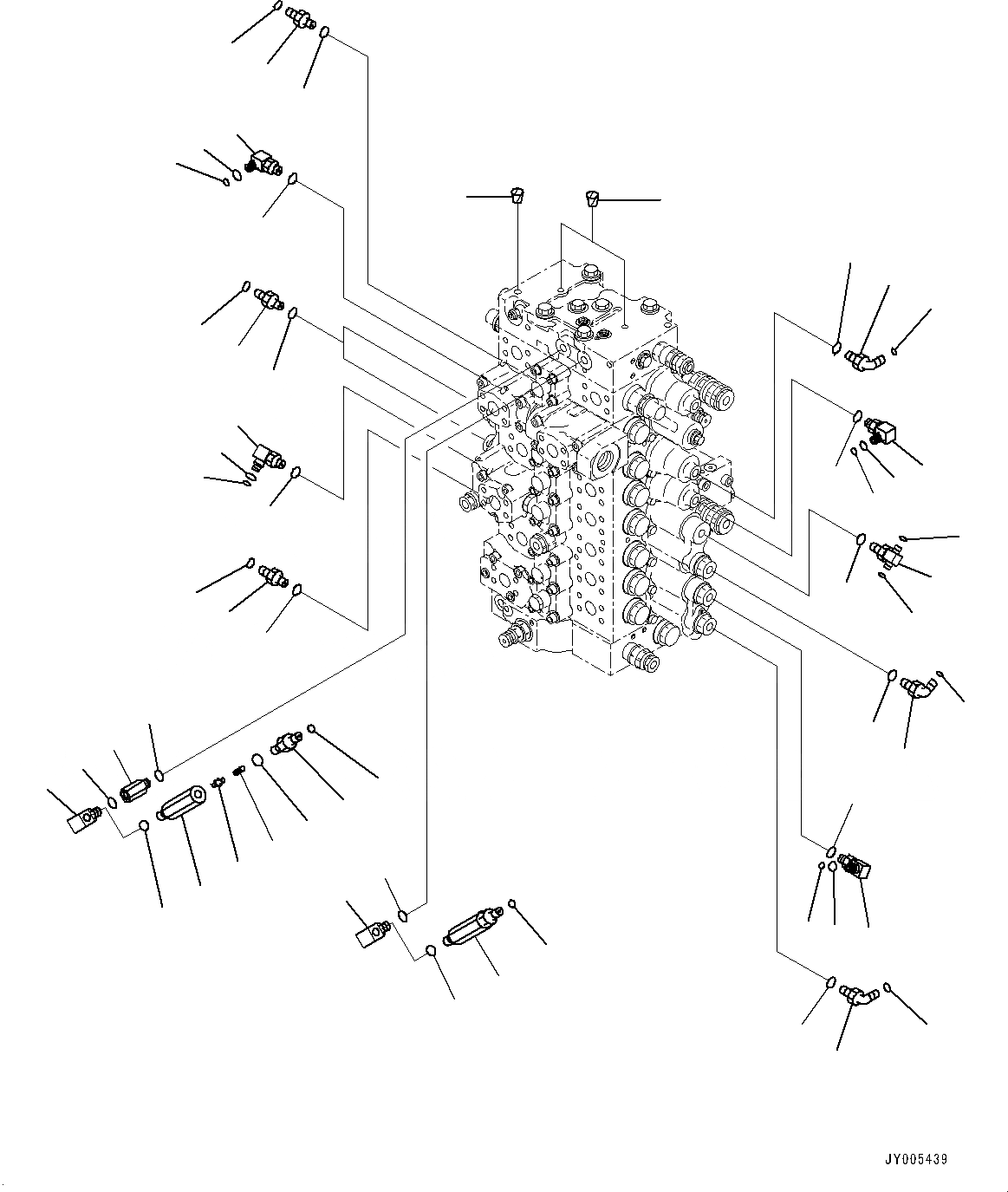 JY005439