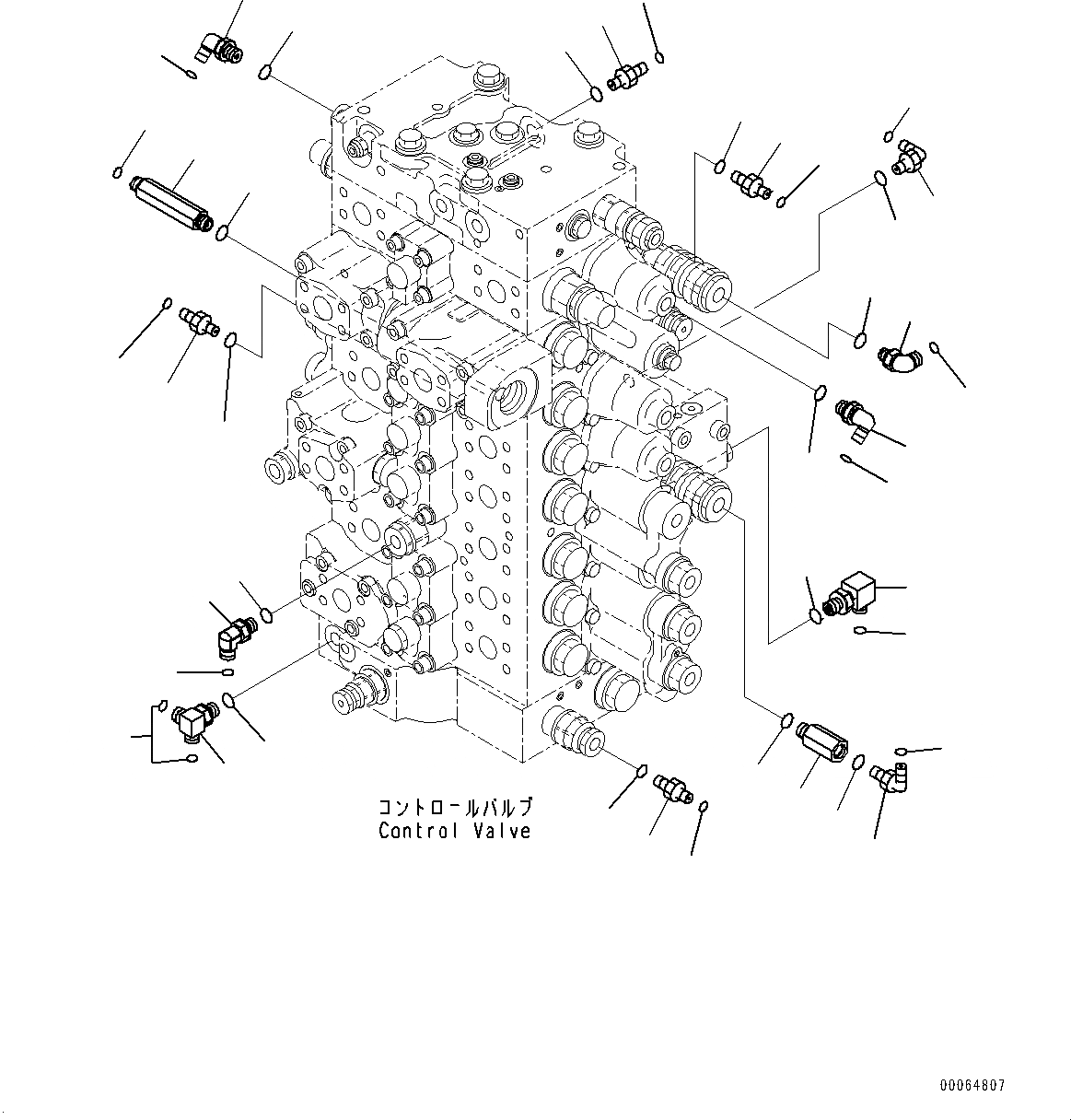 コントロールバルブ
Control Valve

00064807