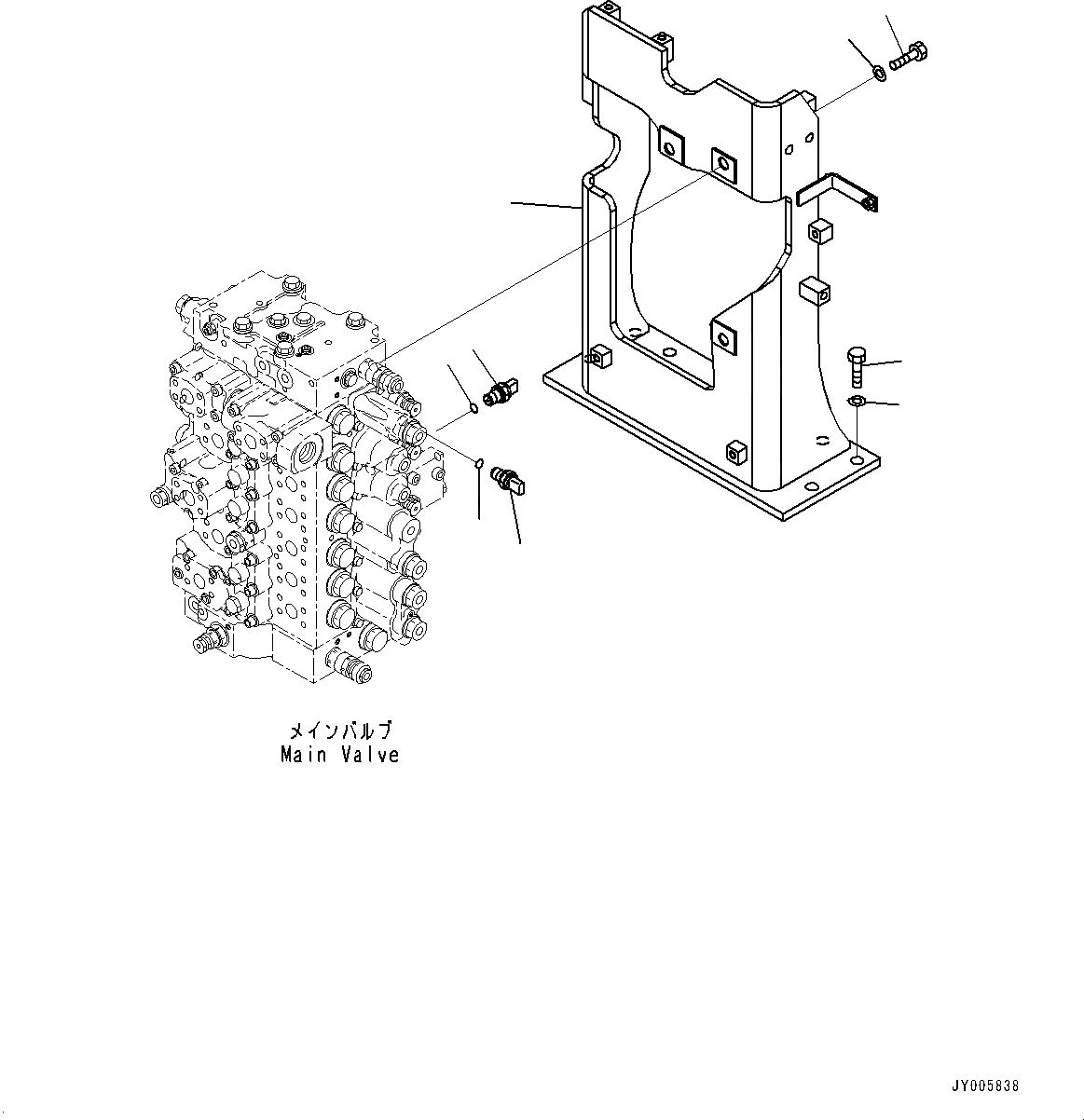 メインバルブ
Main Valve

JY005838