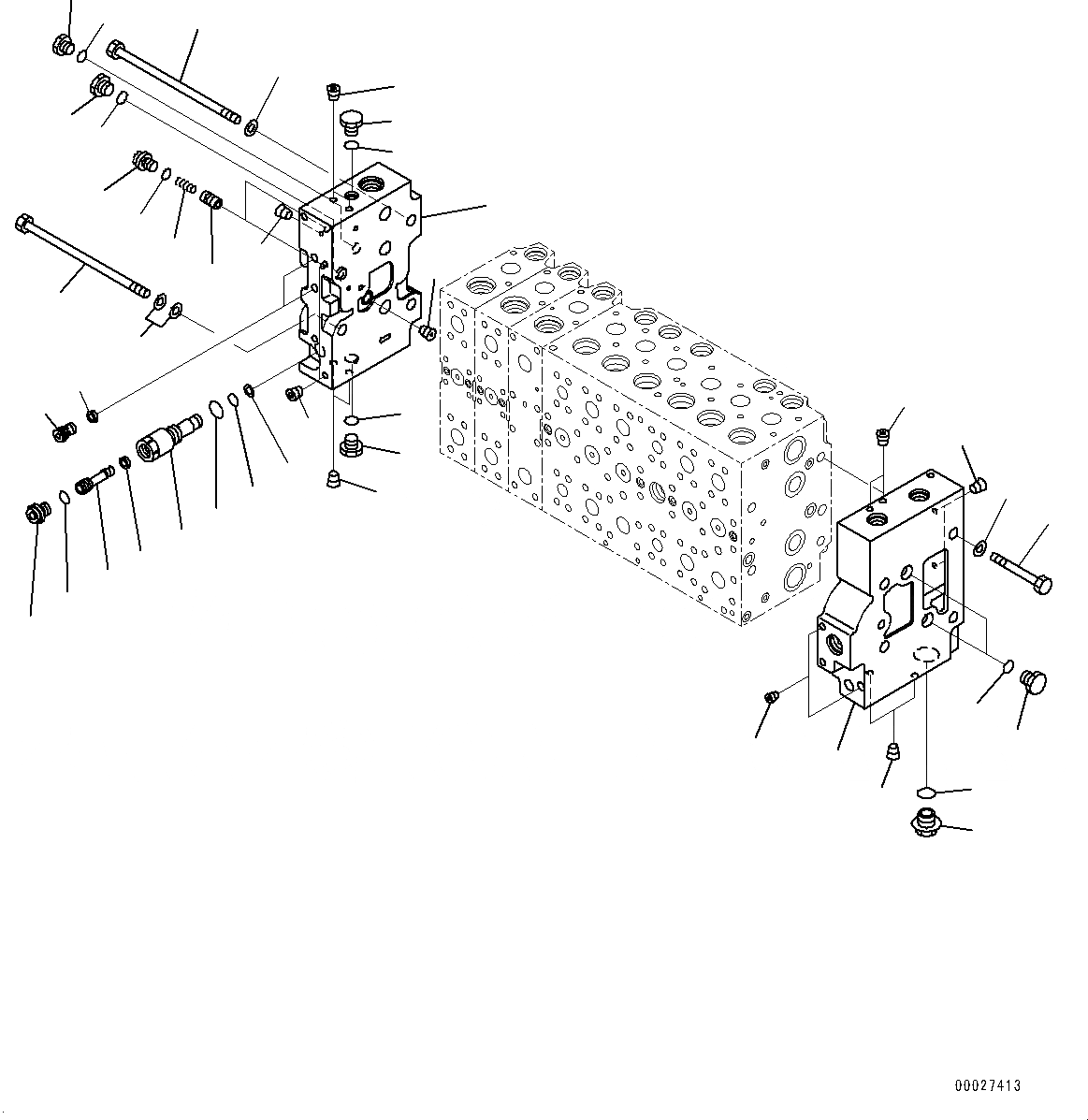 00027413