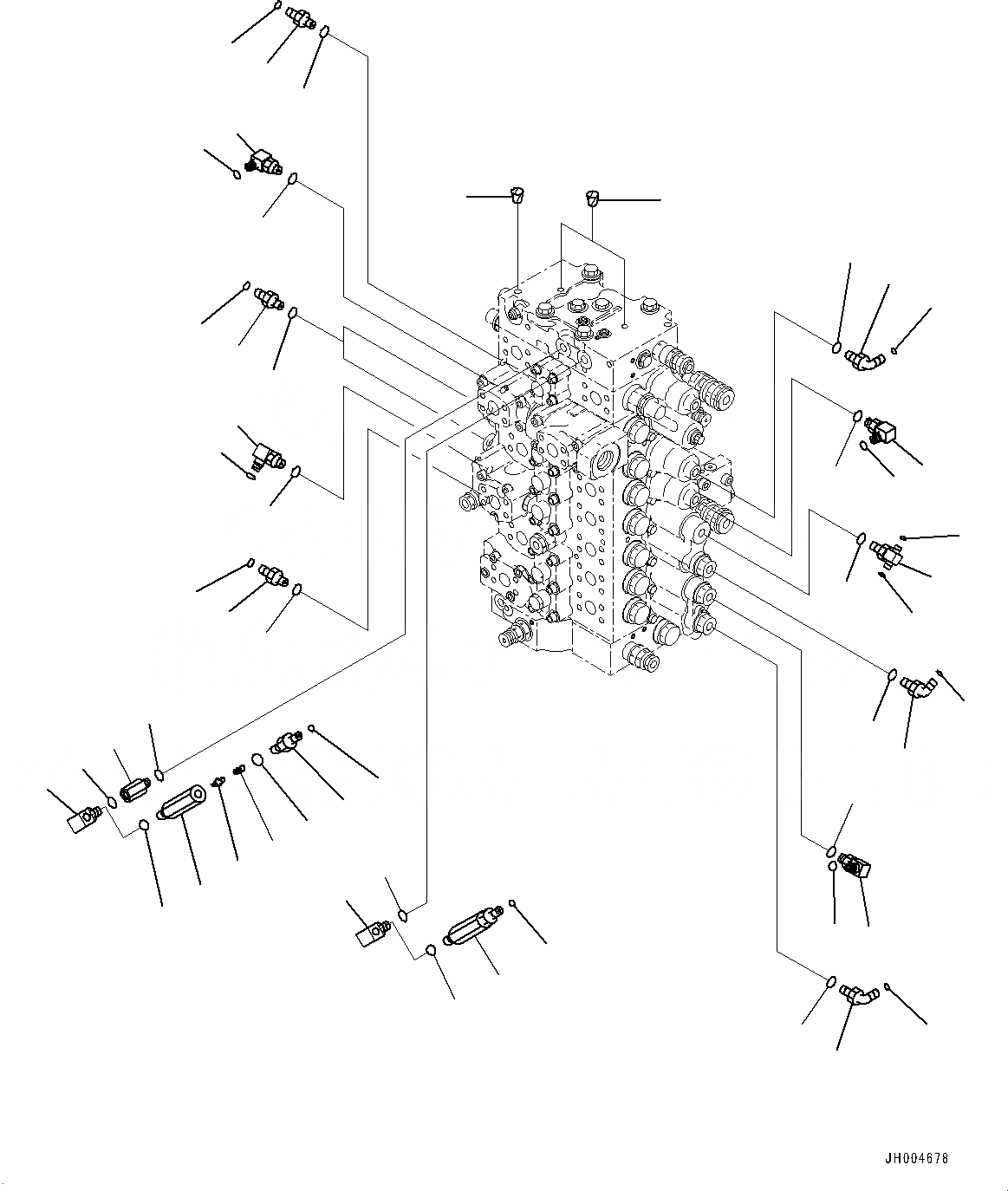 JH004678