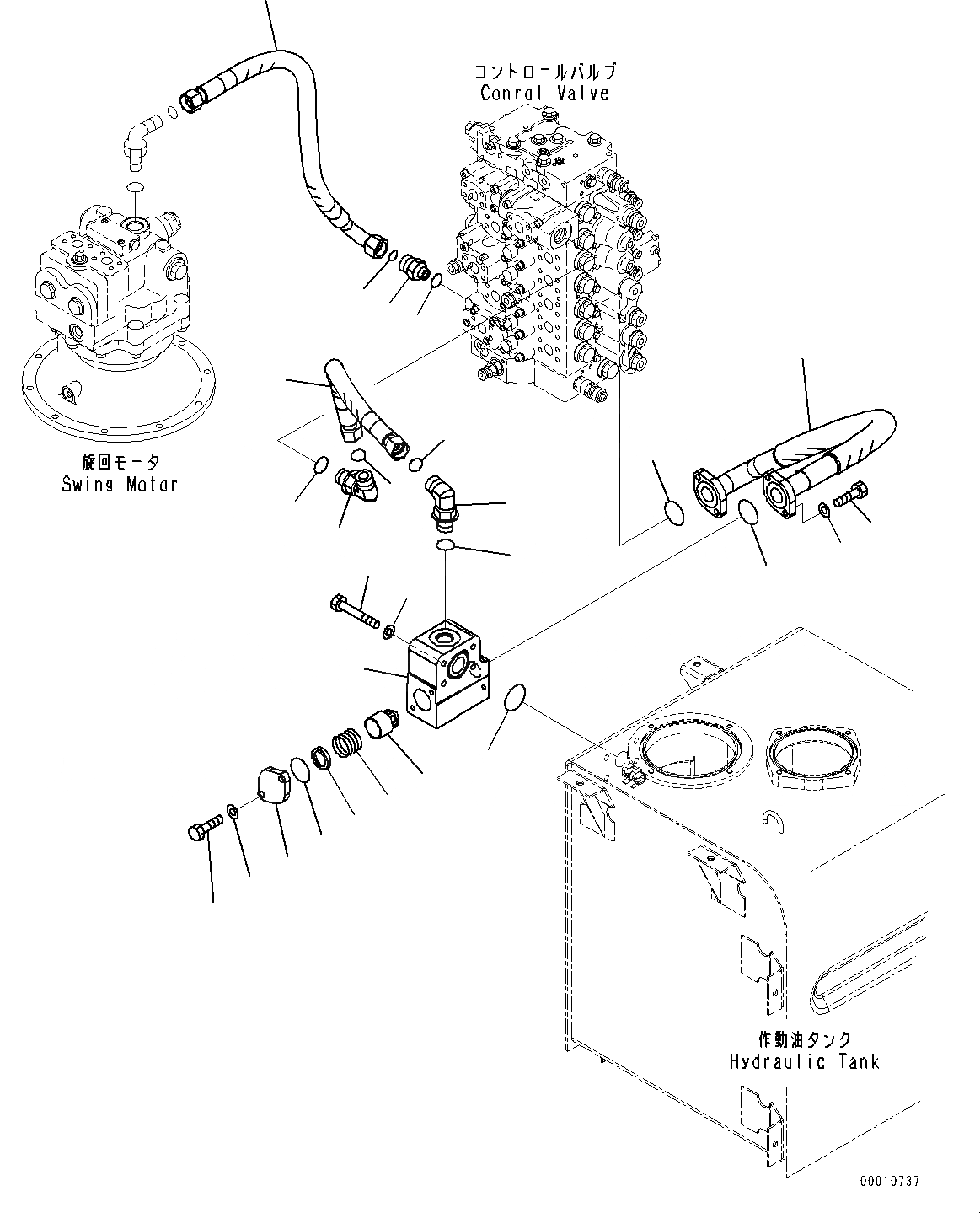 コントロールバルブ
Conrol Valve

旋回モータ
Swing Motor

作動油タンク
Hydraulic Tank

00010737