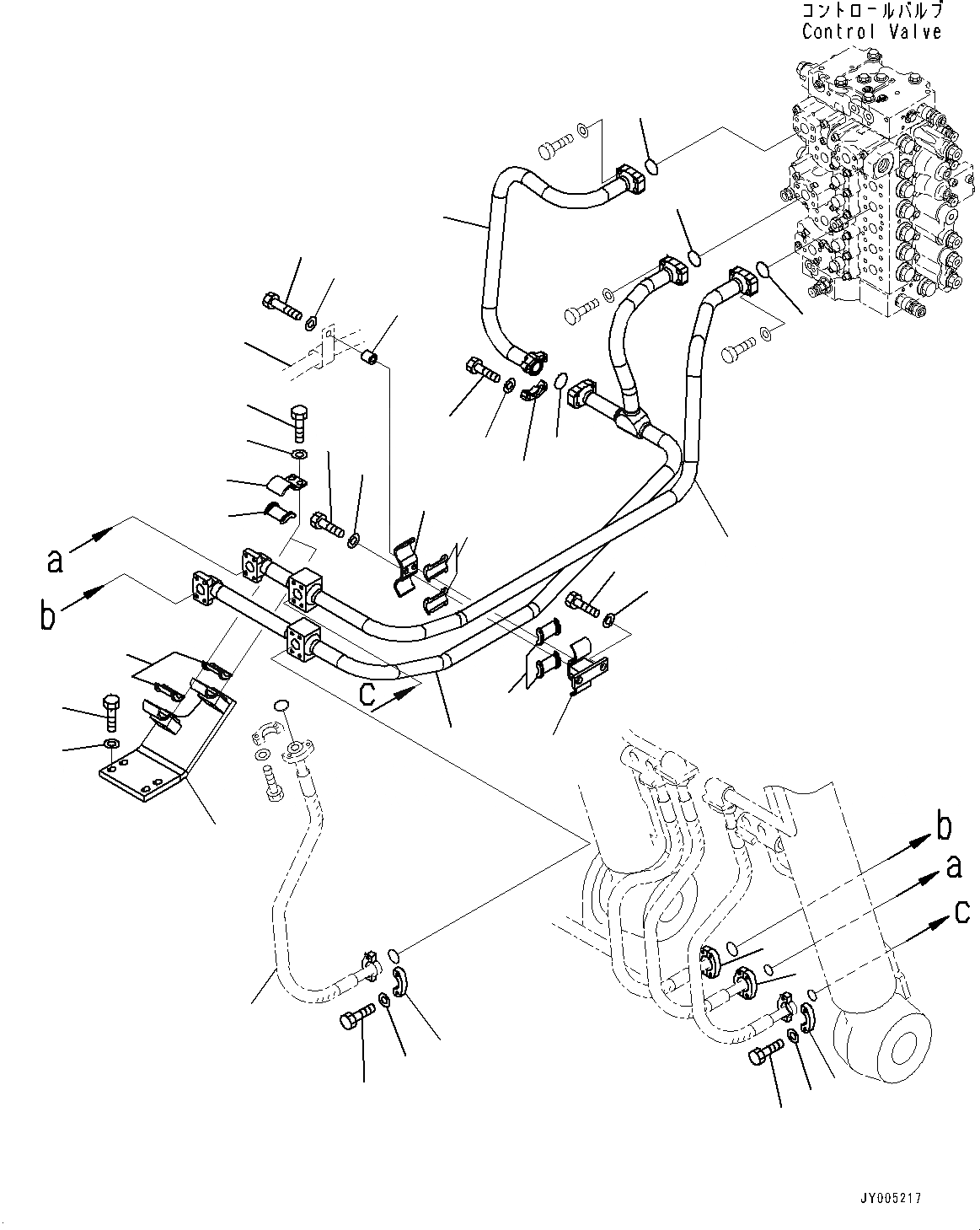 コントロールバルブ
Control Valve

a
b
c

b
a
c

JY005217